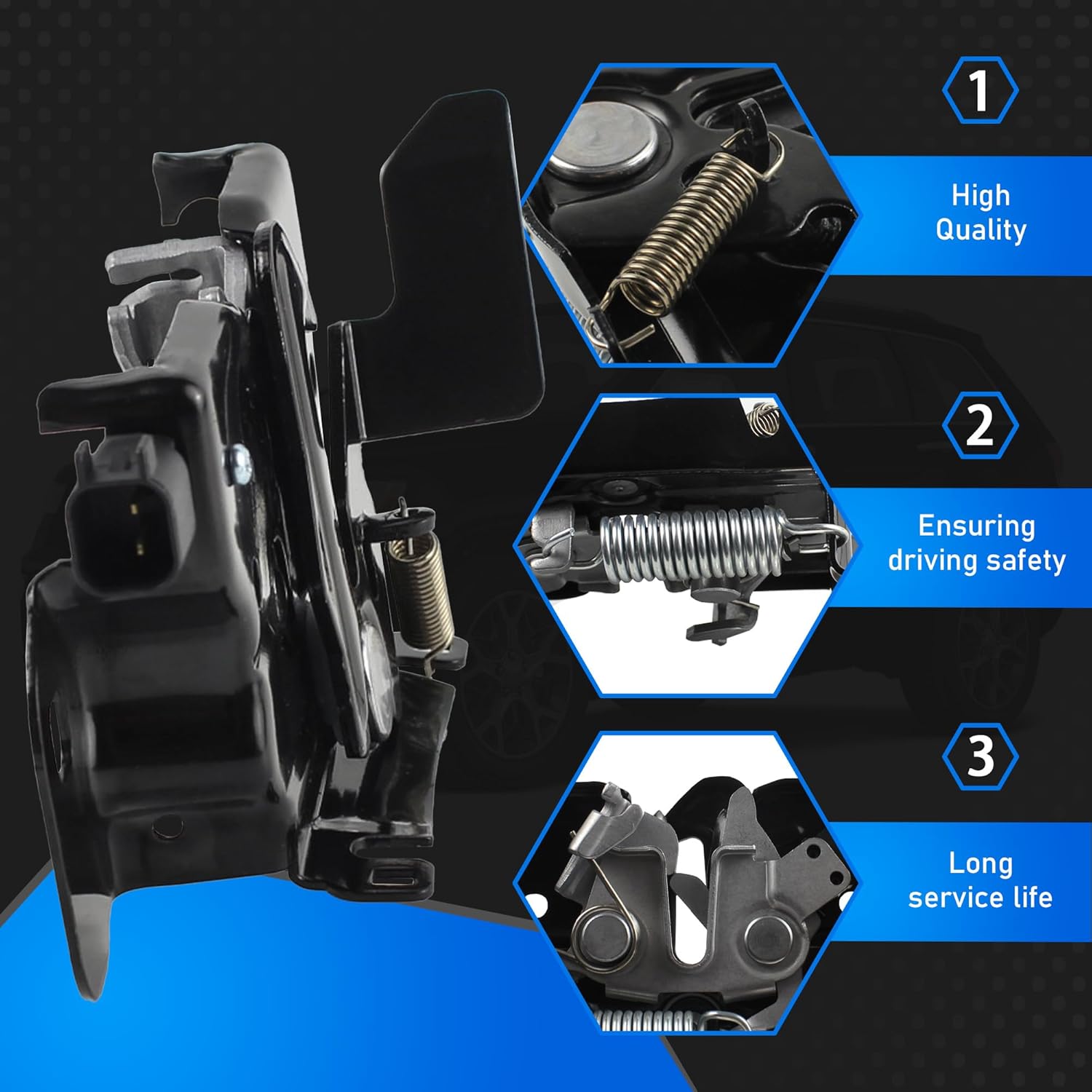 1

High Quality

2

Ensuring driving safety

3

Long service life