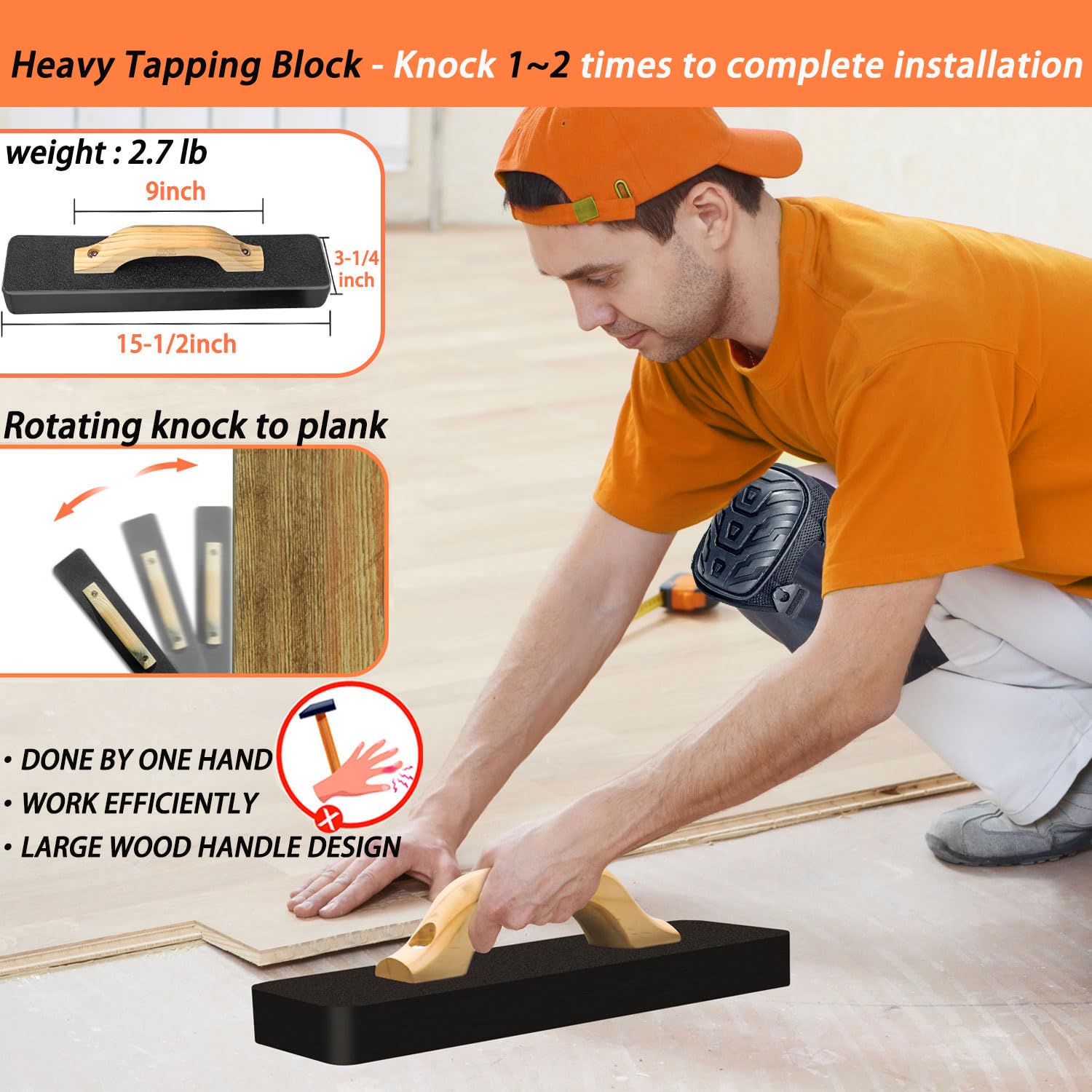 Heavy Tapping Block - Knock 1~2 times to complete installation

weight : 2.7 lb

9inch

3-1/4 inch

15-1/2inch

Rotating knock to plank

• DONE BY ONE HAND
• WORK EFFICIENTLY
• LARGE WOOD HANDLE DESIGN