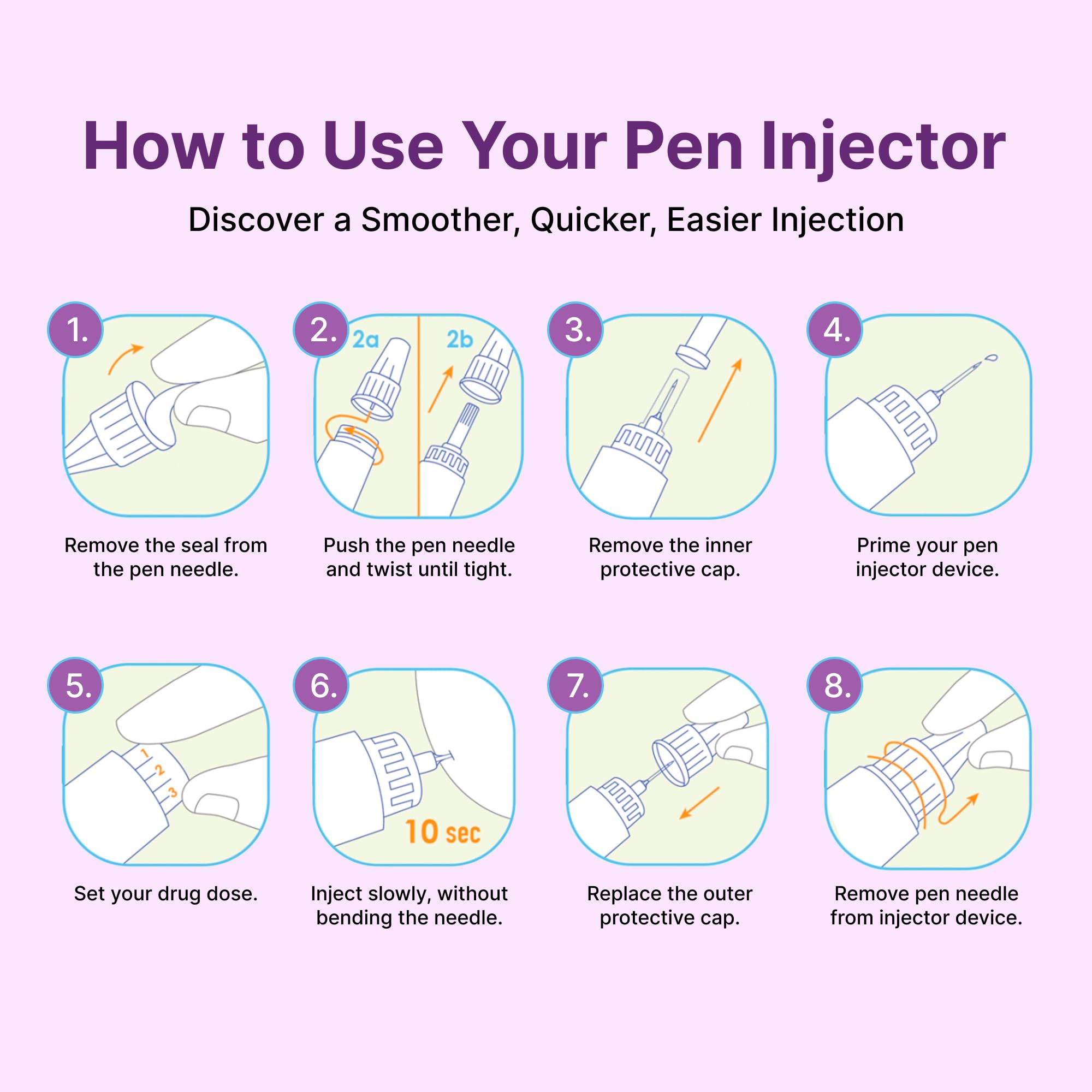 How to Use Your Pen Injector

Discover a Smoother, Quicker, Easier Injection

1.

Remove the seal from the pen needle.

2.

2a

2b

Push the pen needle and twist until tight.

3.

Remove the inner protective cap.

4.

Prime your pen injector device.

5.

1
2
3

Set your drug dose.

6.

10 sec

Inject slowly, without bending the needle.

7.

Replace the outer protective cap.

8.

Remove pen needle from injector device.