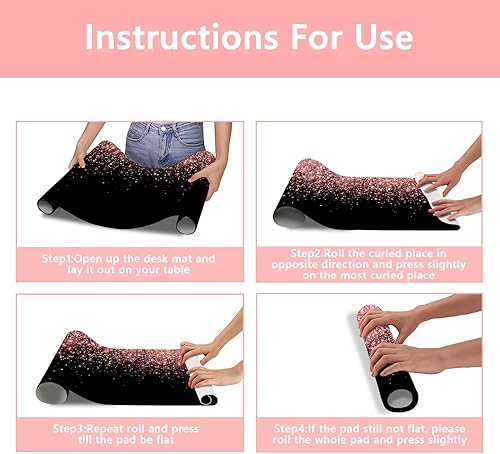 Instructions For Use

Step1:Open up the desk mat and lay it out on your table

Step2:Roll the curled place in opposite direction and press slightly on the most curled place

Step3:Repeat roll and press till the pad be flat

Step4:If the pad still not flat, please roll the whole pad and press slightly