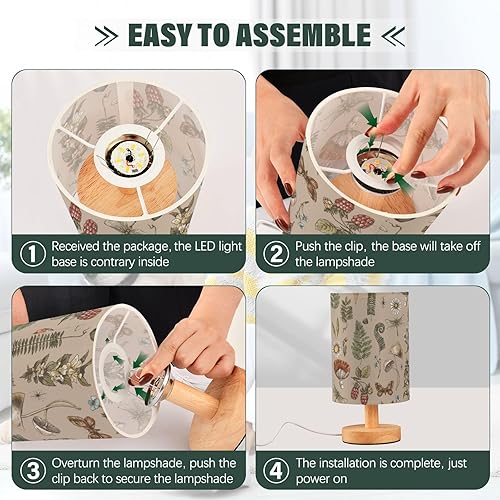 EASY TO ASSEMBLE

① Received the package, the LED light base is contrary inside

② Push the clip, the base will take off the lampshade

③ Overturn the lampshade, push the clip back to secure the lampshade

④ The installation is complete, just power on