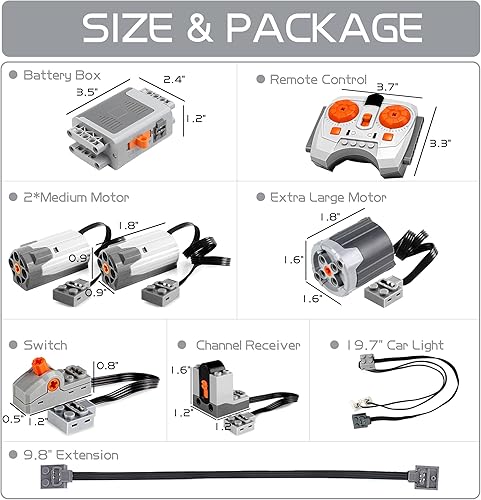 SIZE & PACKAGE

Battery Box
3.5"
2.4"
1.2"

Remote Control
3.7"
3.3"

2*Medium Motor
1.8"
0.9"
0.9"

Extra Large Motor
1.8"
1.6"
1.6"

Switch
0.8"
0.5"
1.2"

Channel Receiver
1.6"
1.2"
1.2"

19.7" Car Light

9.8" Extension