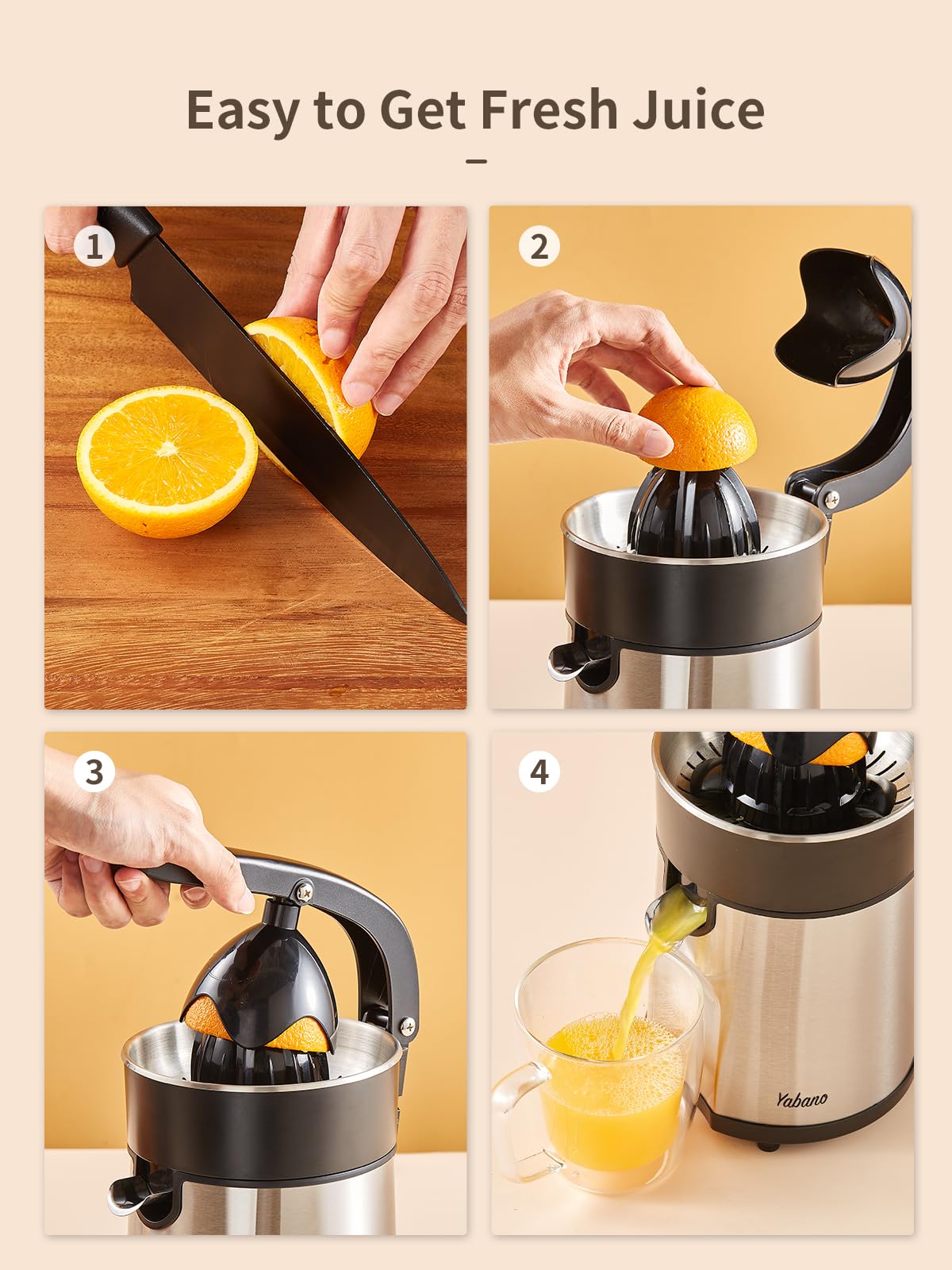 Easy to Get Fresh Juice

1

2

3

4

Yabano