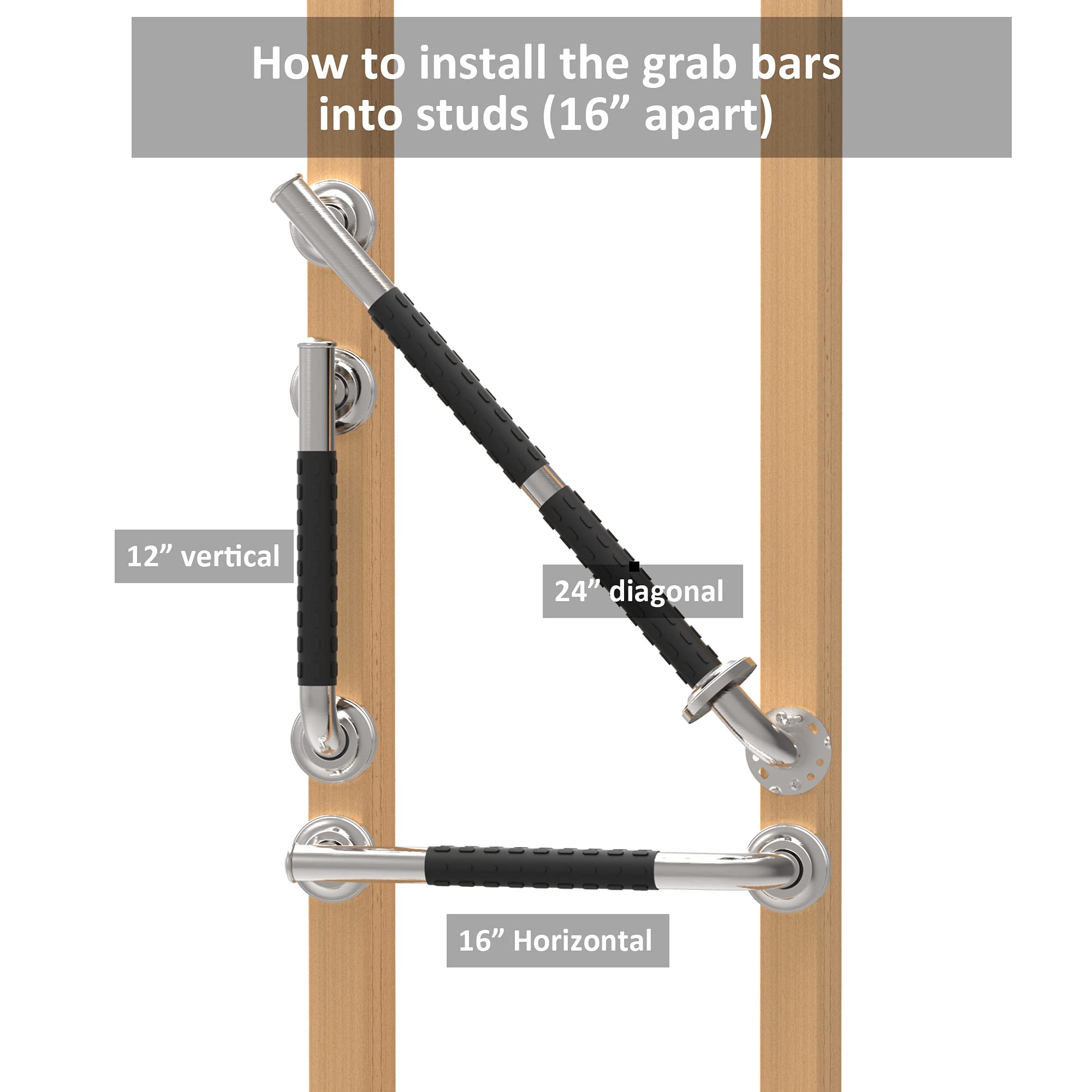 How to install the grab bars into studs (16” apart)

12” vertical

24” diagonal

16” Horizontal