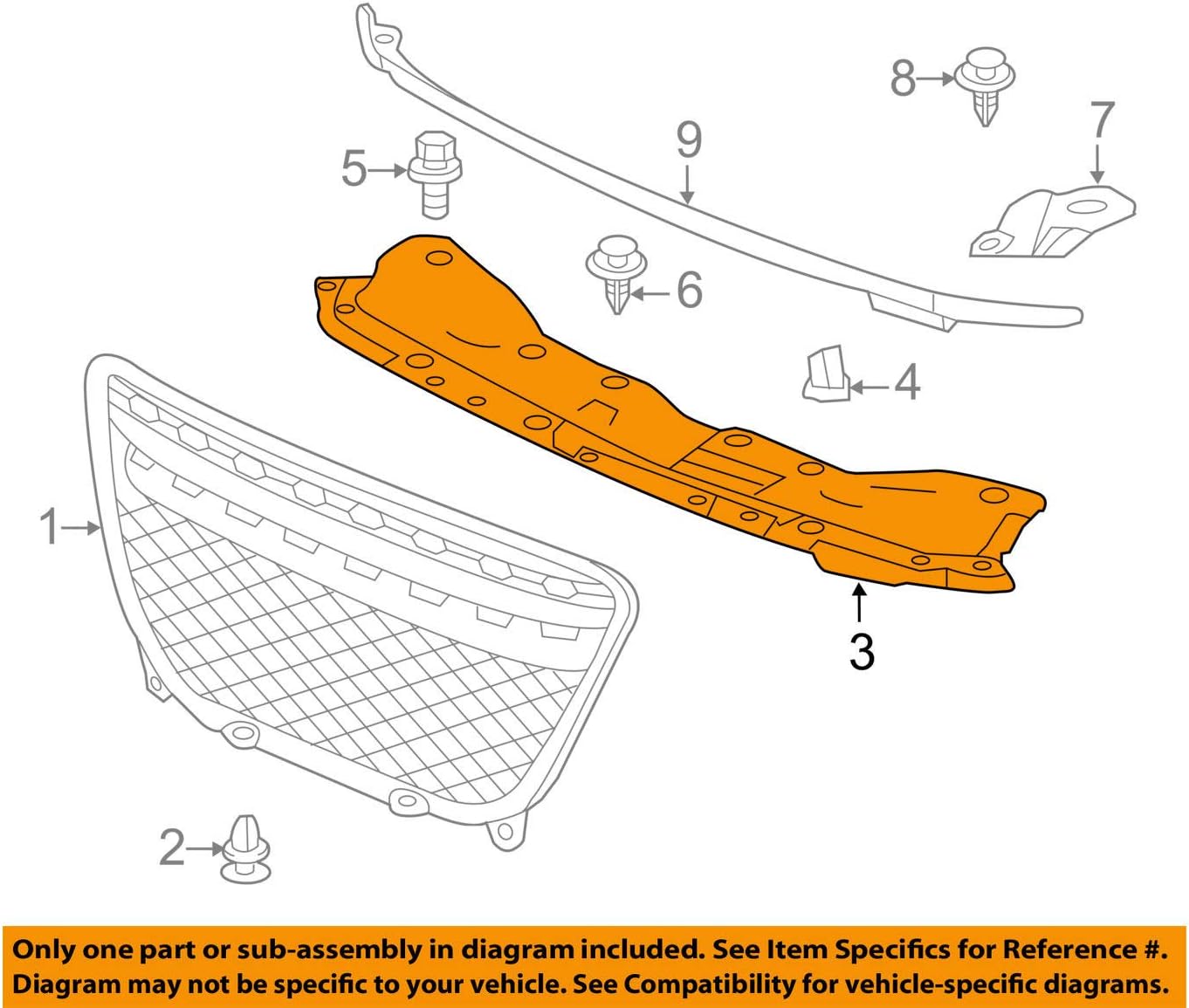 8
7
9
5
6
4
1
3
2

Only one part or sub-assembly in diagram included. See Item Specifics for Reference #. Diagram may not be specific to your vehicle. See Compatibility for vehicle-specific diagrams.