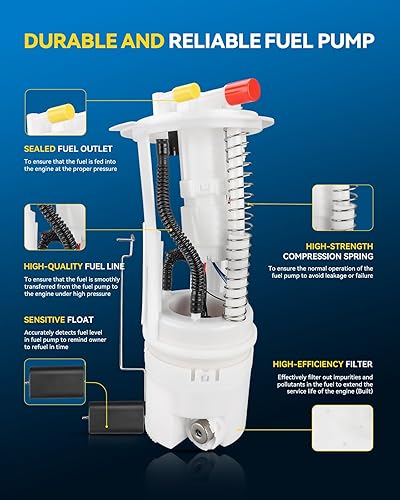 DURABLE AND RELIABLE FUEL PUMP

SEALED FUEL OUTLET
To ensure that the fuel is fed into the engine at the proper pressure

HIGH-QUALITY FUEL LINE
To ensure that the fuel is smoothly transferred from the fuel pump to the engine under high pressure

SENSITIVE FLOAT
Accurately detects fuel level in fuel pump to remind owner to refuel in time

HIGH-STRENGTH COMPRESSION SPRING
To ensure the normal operation of the fuel pump to avoid leakage or failure

HIGH-EFFICIENCY FILTER
Effectively filter out impurities and pollutants in the fuel to extend the service life of the engine (Built)