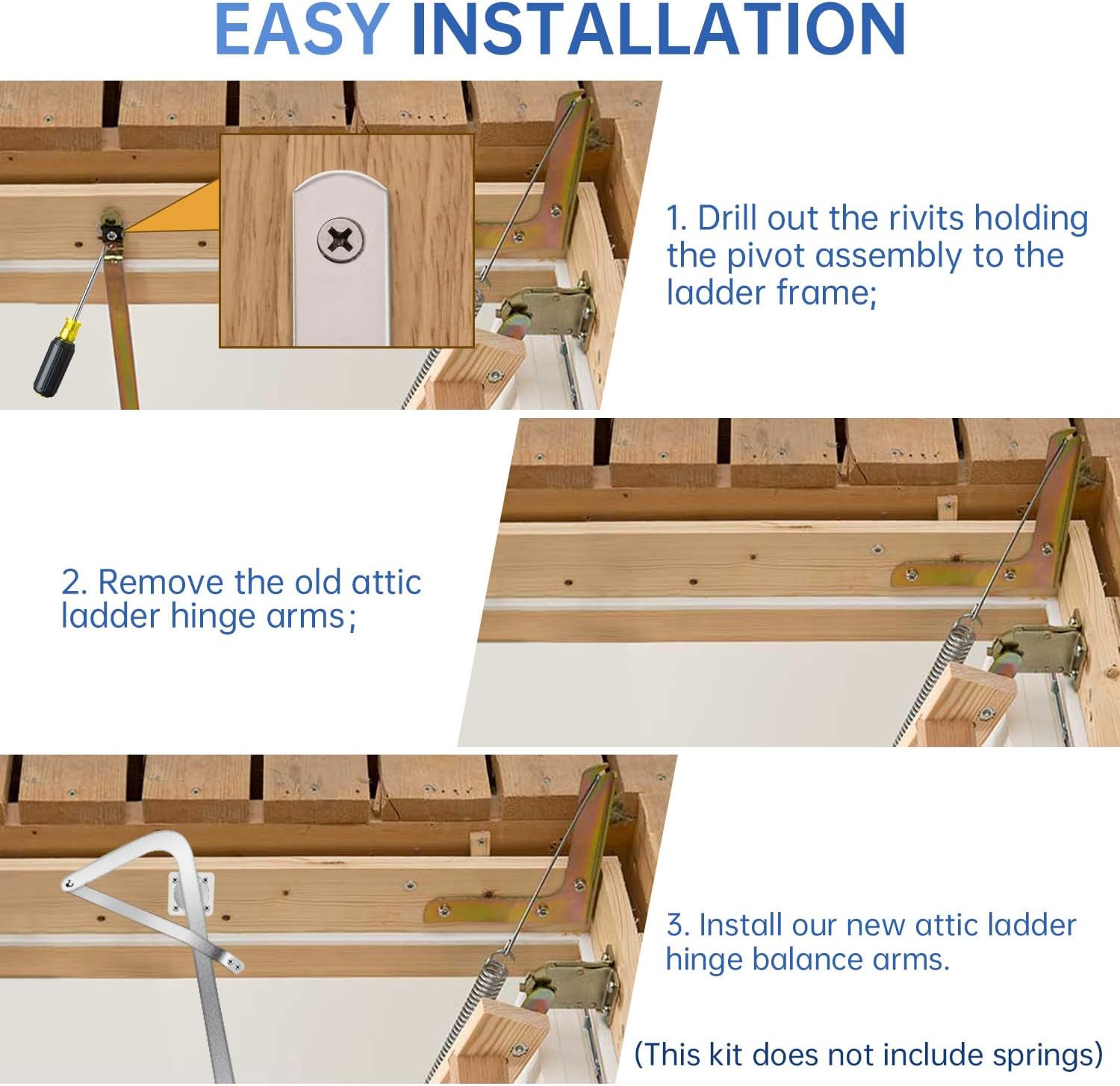 EASY INSTALLATION

1. Drill out the rivits holding the pivot assembly to the ladder frame;

2. Remove the old attic ladder hinge arms;

3. Install our new attic ladder hinge balance arms.

(This kit does not include springs)