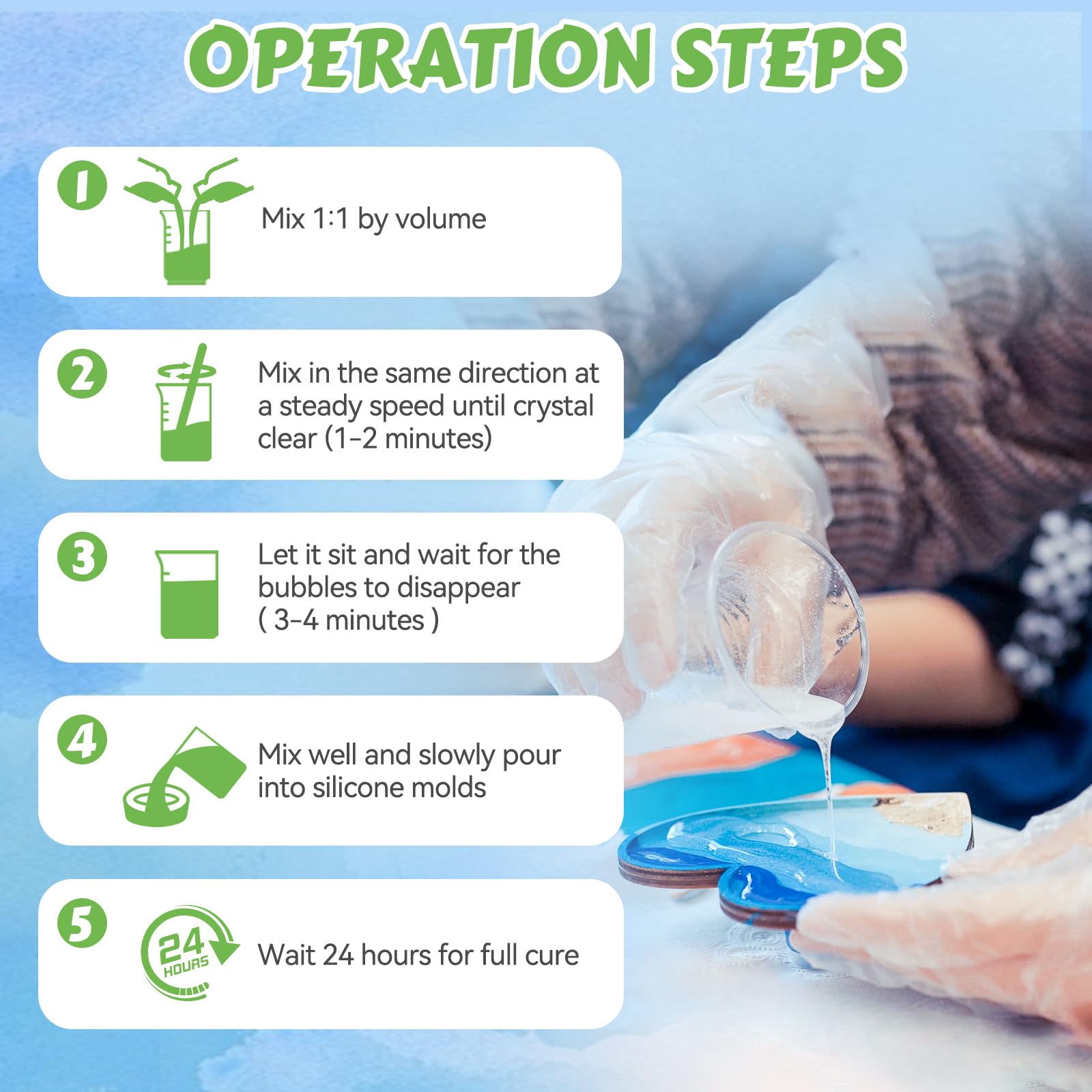 OPERATION STEPS

1 Mix 1:1 by volume

2 Mix in the same direction at a steady speed until crystal clear (1-2 minutes)

3 Let it sit and wait for the bubbles to disappear ( 3-4 minutes )

4 Mix well and slowly pour into silicone molds

5 24 HOURS Wait 24 hours for full cure