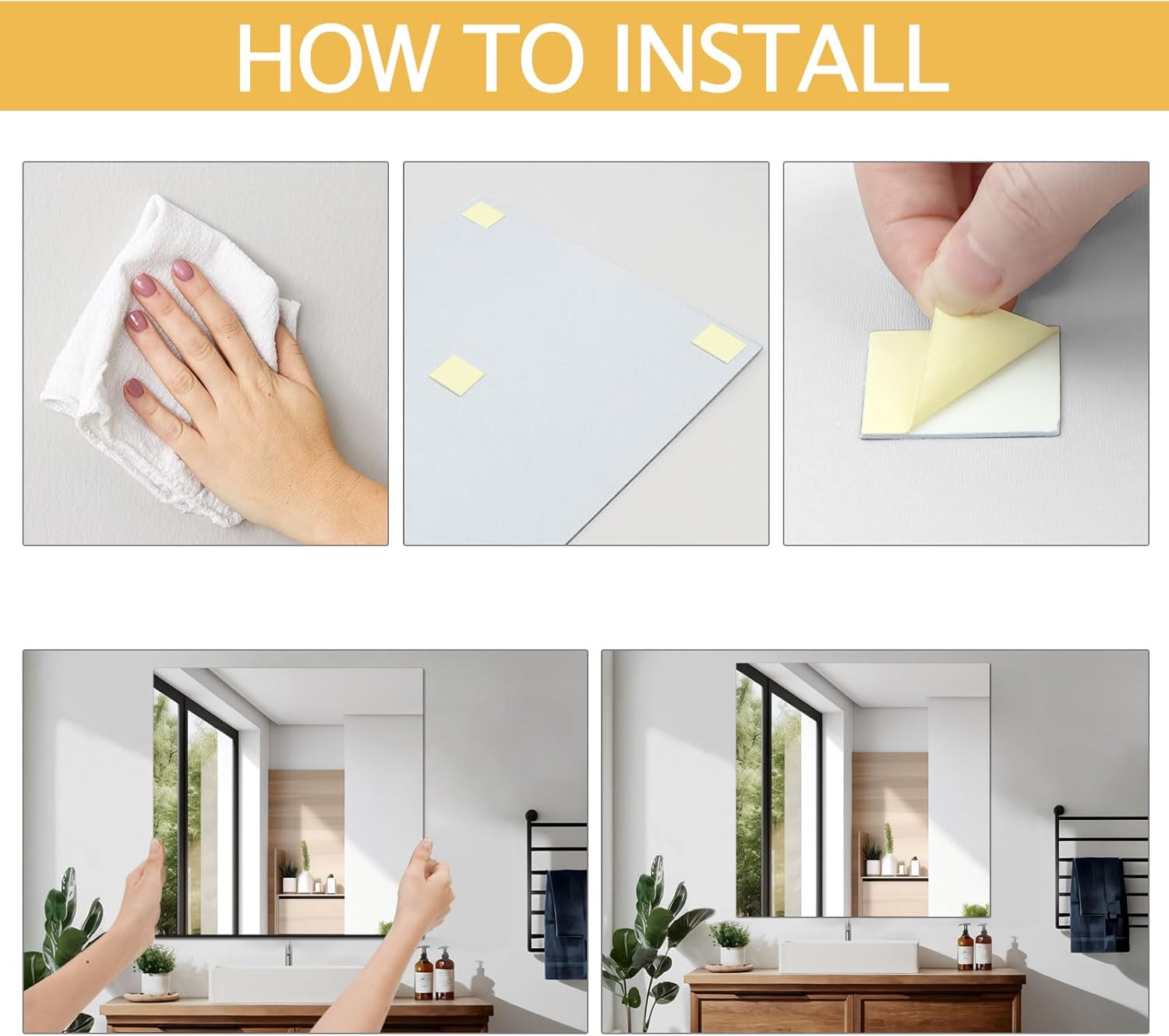 HOW TO INSTALL