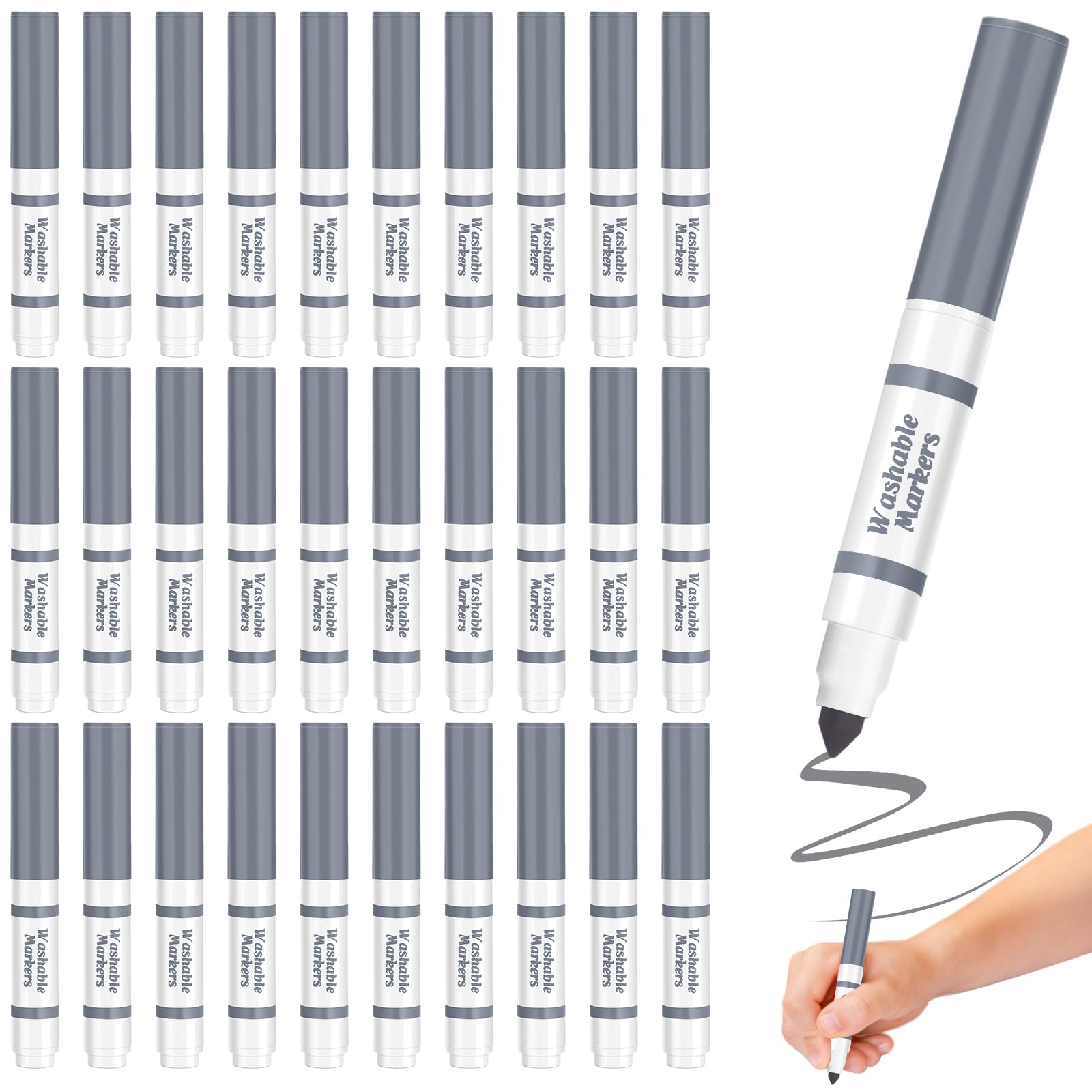 Washable Markers
Washable Markers
Washable Markers
Washable Markers
Washable Markers
Washable Markers
Washable Markers
Washable Markers
Washable Markers
Washable Markers

Washable Markers
Washable Markers
Washable Markers
Washable Markers
Washable Markers
Washable Markers
Washable Markers
Washable Markers
Washable Markers
Washable Markers

Washable Markers
Washable Markers
Washable Markers
Washable Markers
Washable Markers
Washable Markers
Washable Markers
Washable Markers
Washable Markers
Washable Markers

Washable Markers