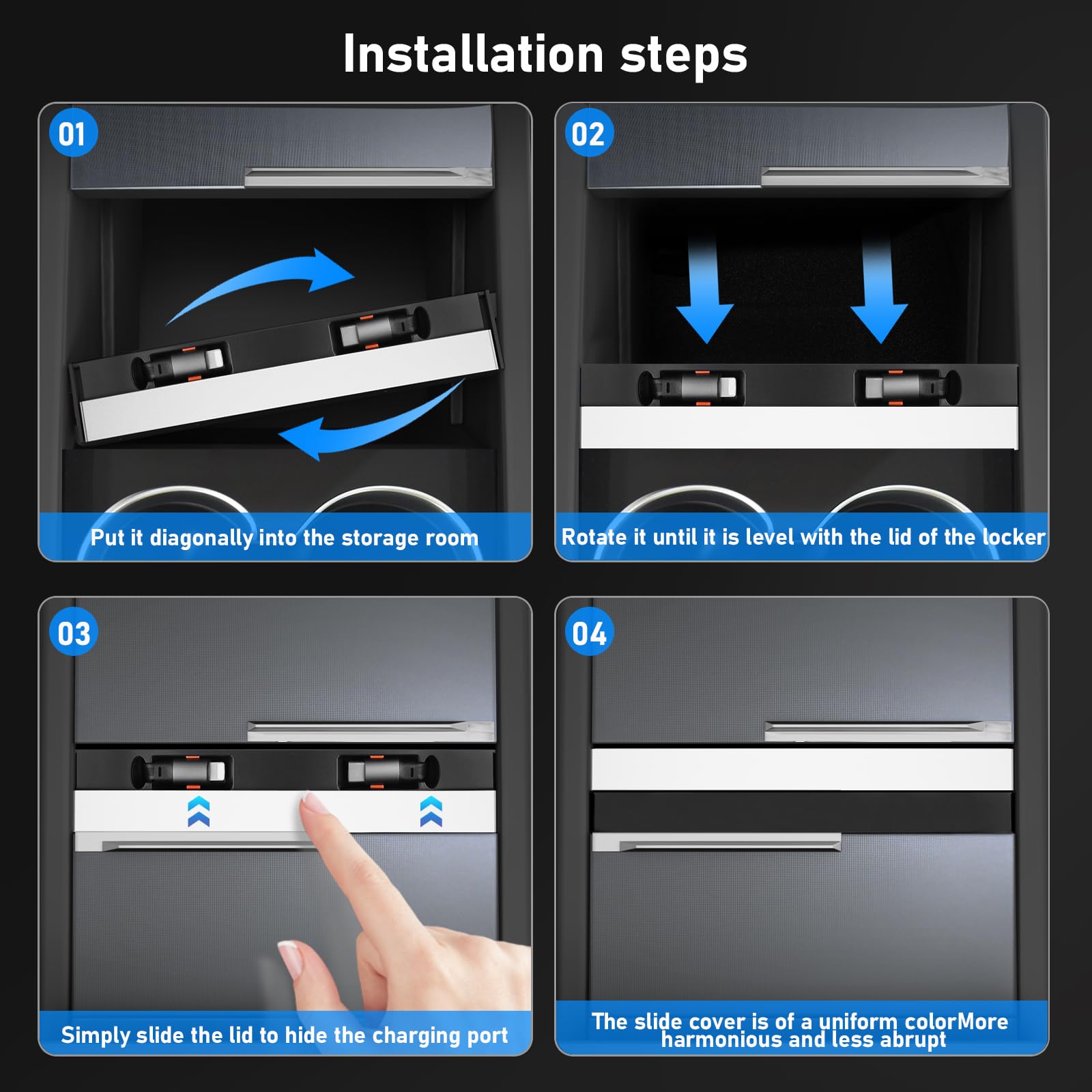 Installation steps

01

Put it diagonally into the storage room

02

Rotate it until it is level with the lid of the locker

03

Simply slide the lid to hide the charging port

04

The slide cover is of a uniform colorMore harmonious and less abrupt