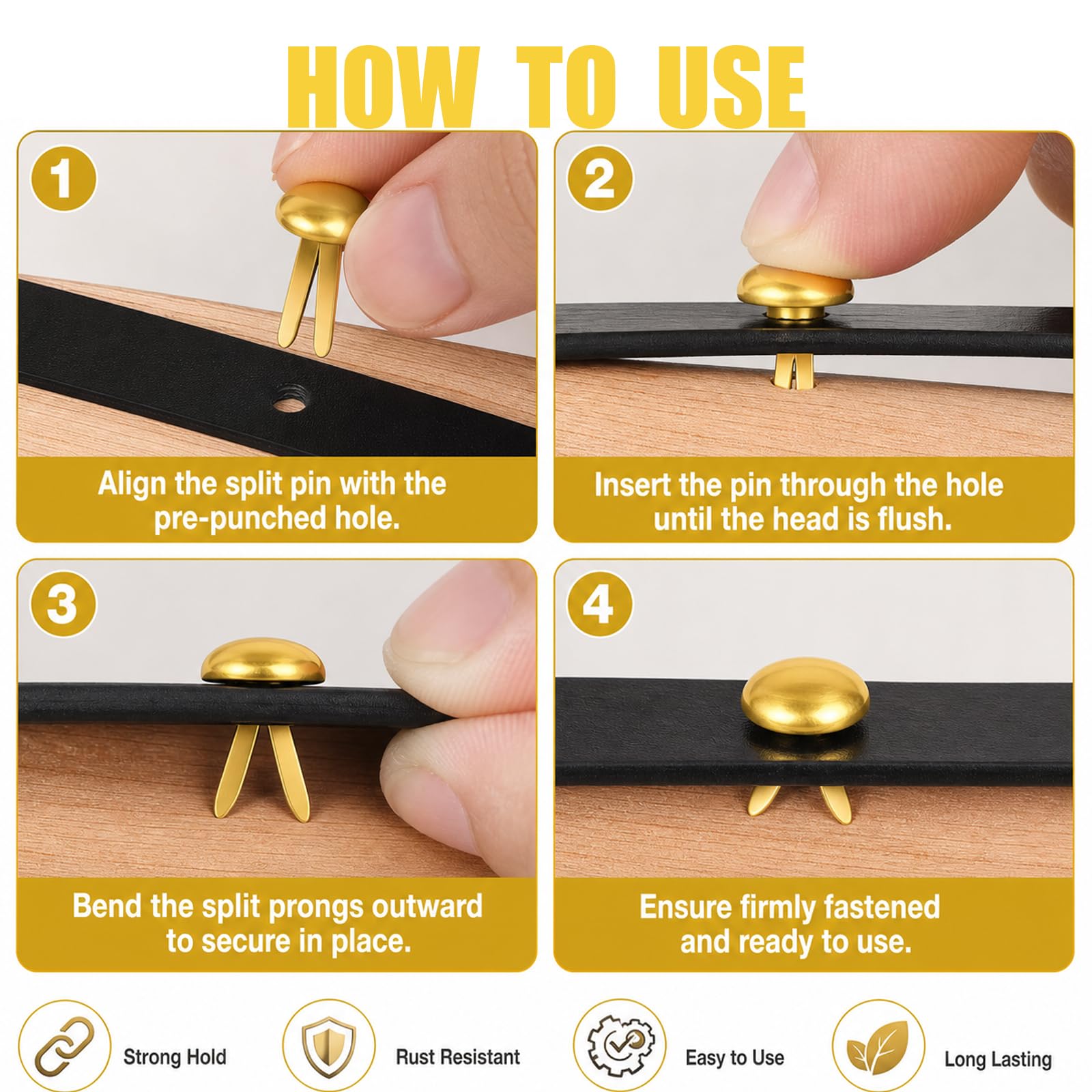 HOW TO USE

1

Align the split pin with the pre-punched hole.

2

Insert the pin through the hole until the head is flush.

3

Bend the split prongs outward to secure in place.

4

Ensure firmly fastened and ready to use.

Strong Hold

Rust Resistant

Easy to Use

Long Lasting