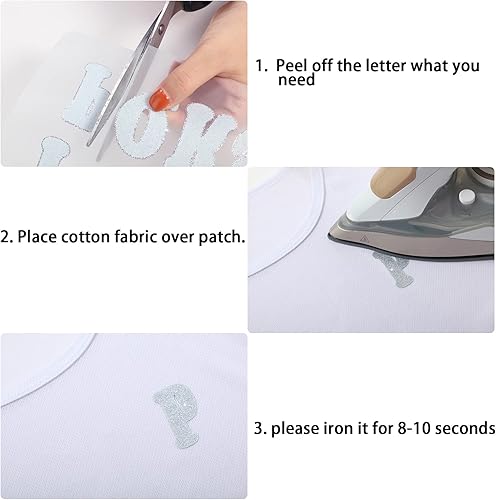 1. Peel off the letter what you need

2. Place cotton fabric over patch.

3. please iron it for 8-10 seconds