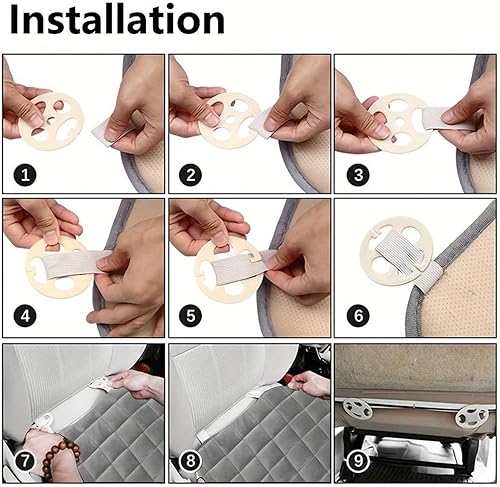 Installation

1
2
3
4
5
6
7
8
9