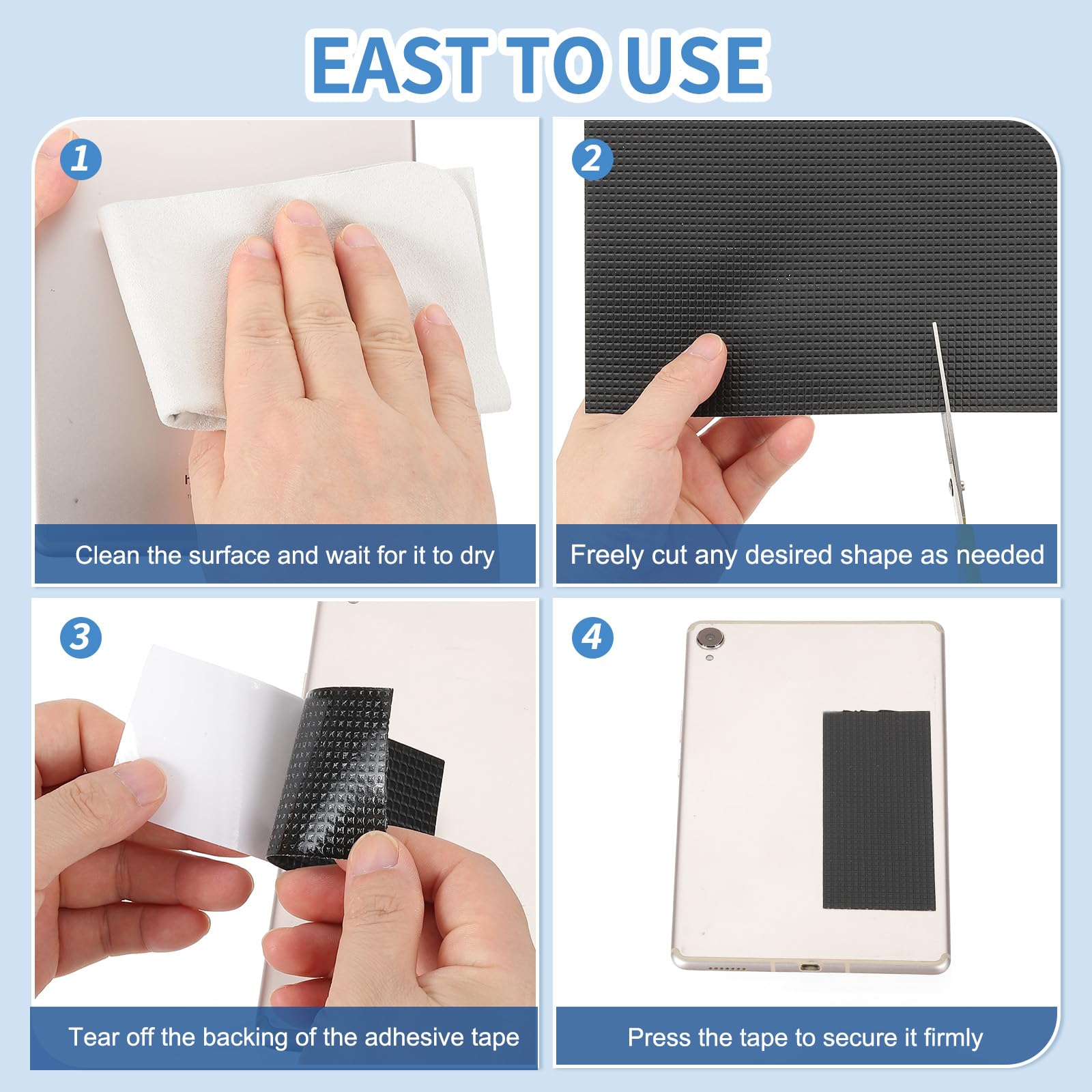 EAST TO USE

1

Clean the surface and wait for it to dry

2

Freely cut any desired shape as needed

3

Tear off the backing of the adhesive tape

4

Press the tape to secure it firmly