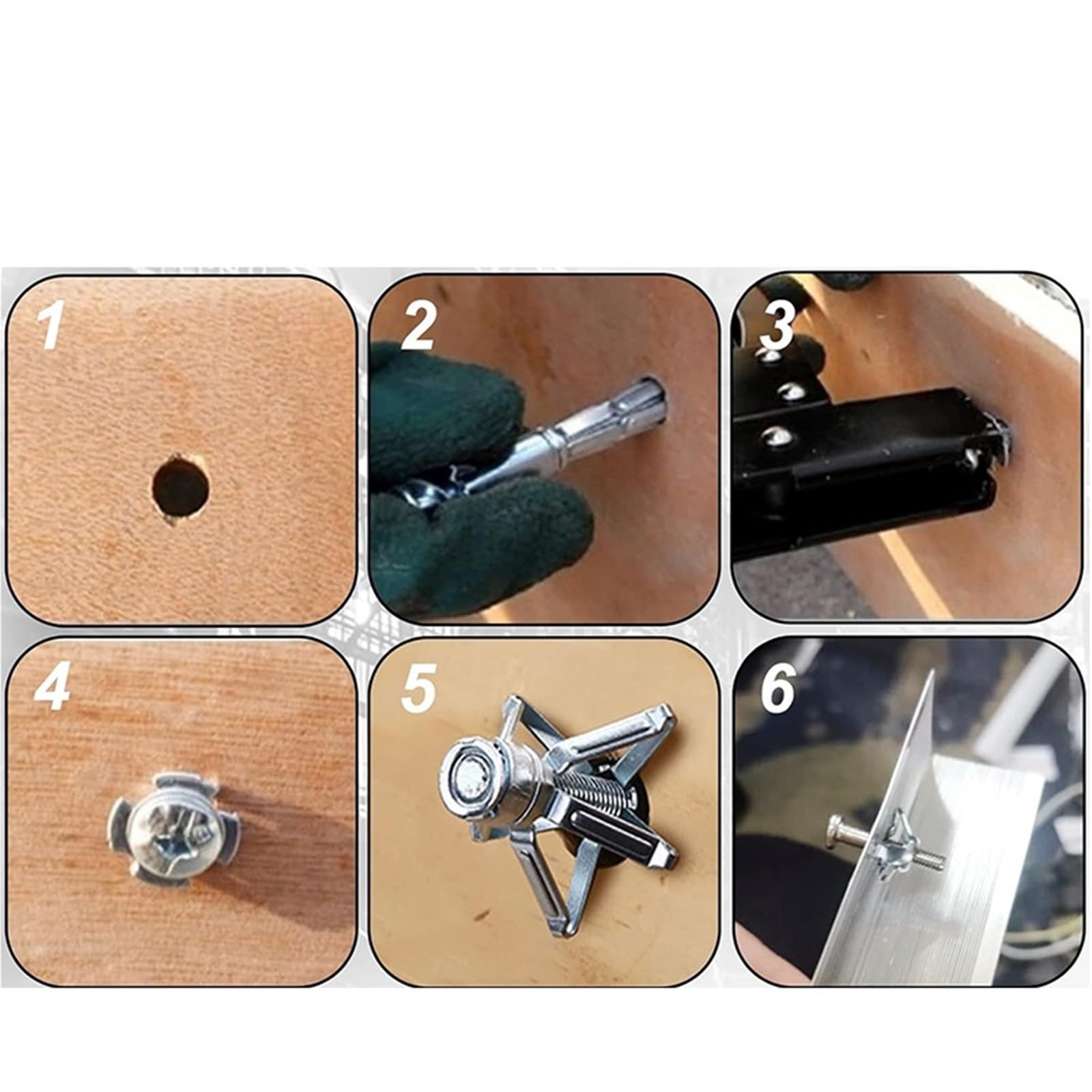 1

2

3

4

5

6