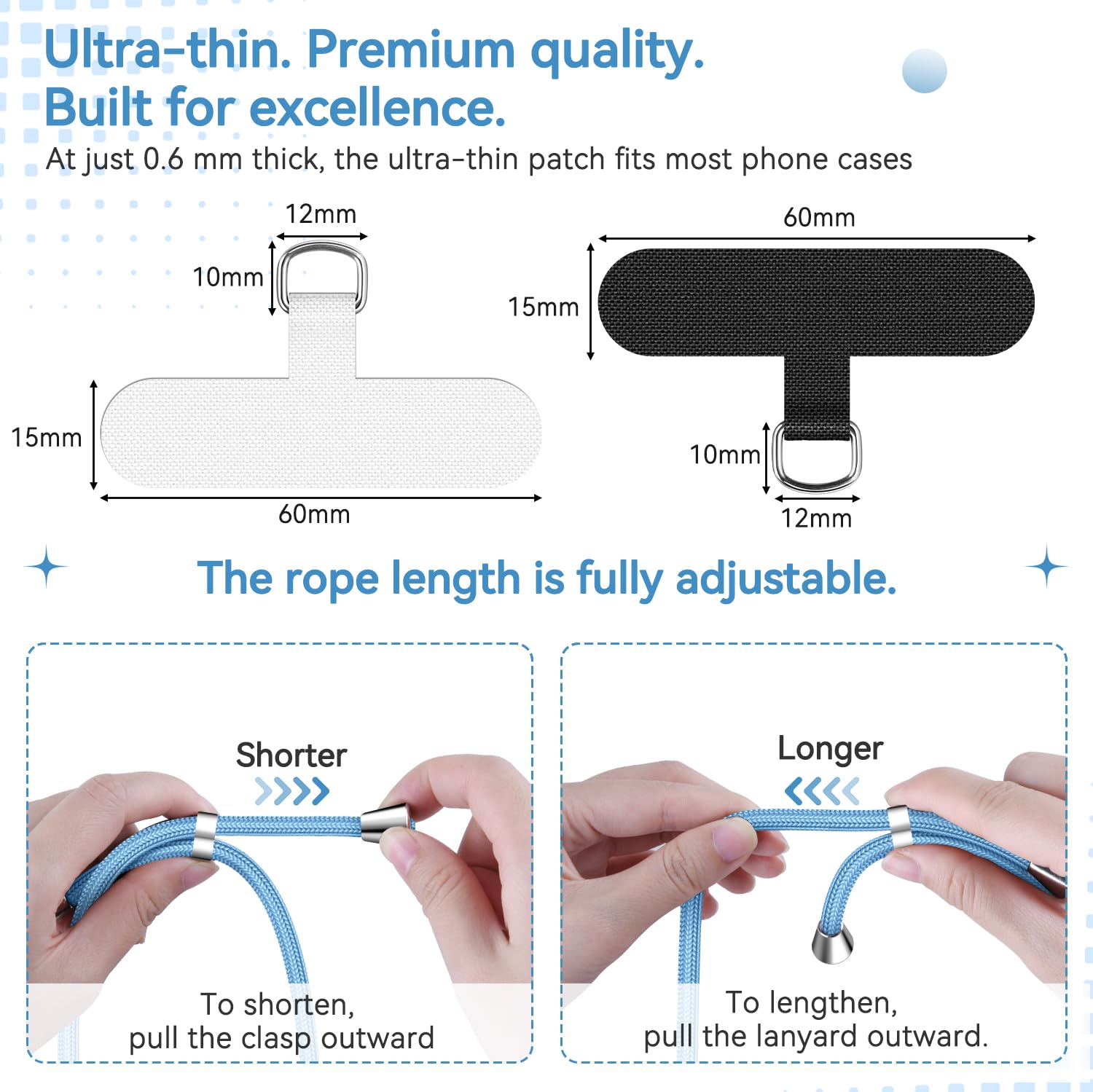 Ultra-thin. Premium quality.
Built for excellence.

At just 0.6 mm thick, the ultra-thin patch fits most phone cases

12mm
10mm
15mm
60mm

60mm
15mm
10mm
12mm

The rope length is fully adjustable.

Shorter

To shorten,
pull the clasp outward

Longer

To lengthen,
pull the lanyard outward.