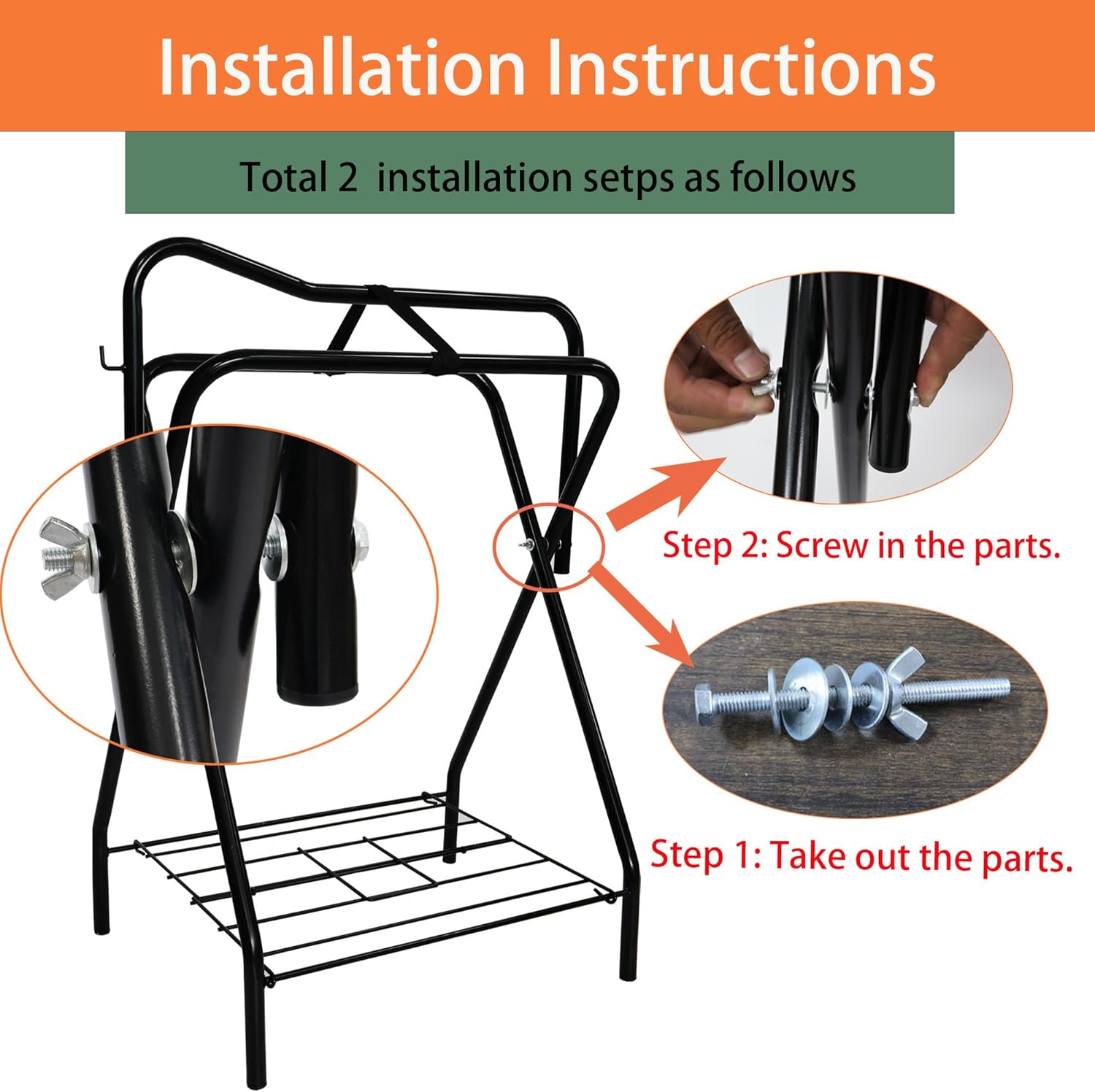 Installation Instructions

Total 2 installation setps as follows

Step 2: Screw in the parts.

Step 1: Take out the parts.