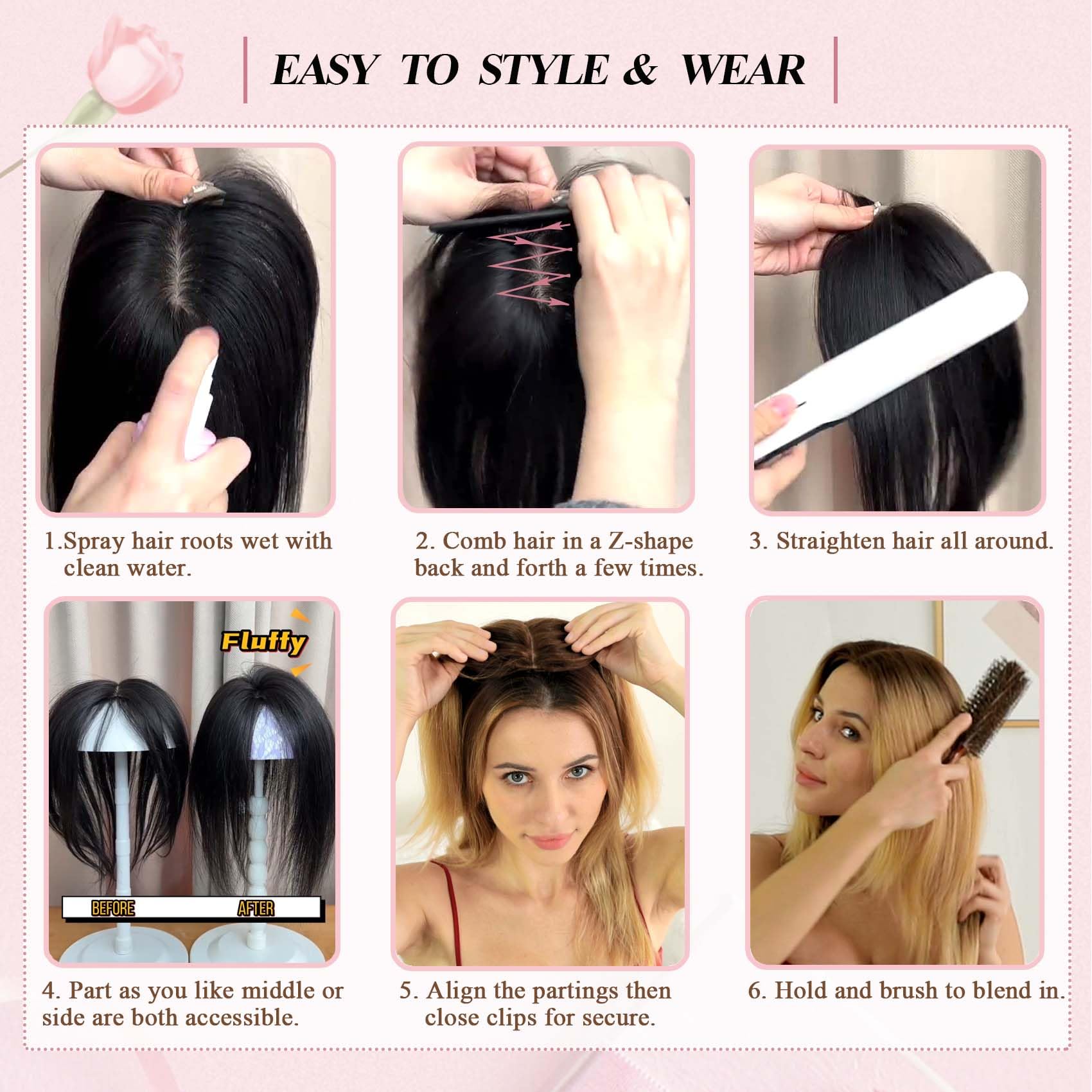 EASY TO STYLE & WEAR

1.Spray hair roots wet with clean water.

2. Comb hair in a Z-shape back and forth a few times.

3. Straighten hair all around.

Fluffy

BEFORE

AFTER

4. Part as you like middle or side are both accessible.

5. Align the partings then close clips for secure.

6. Hold and brush to blend in.