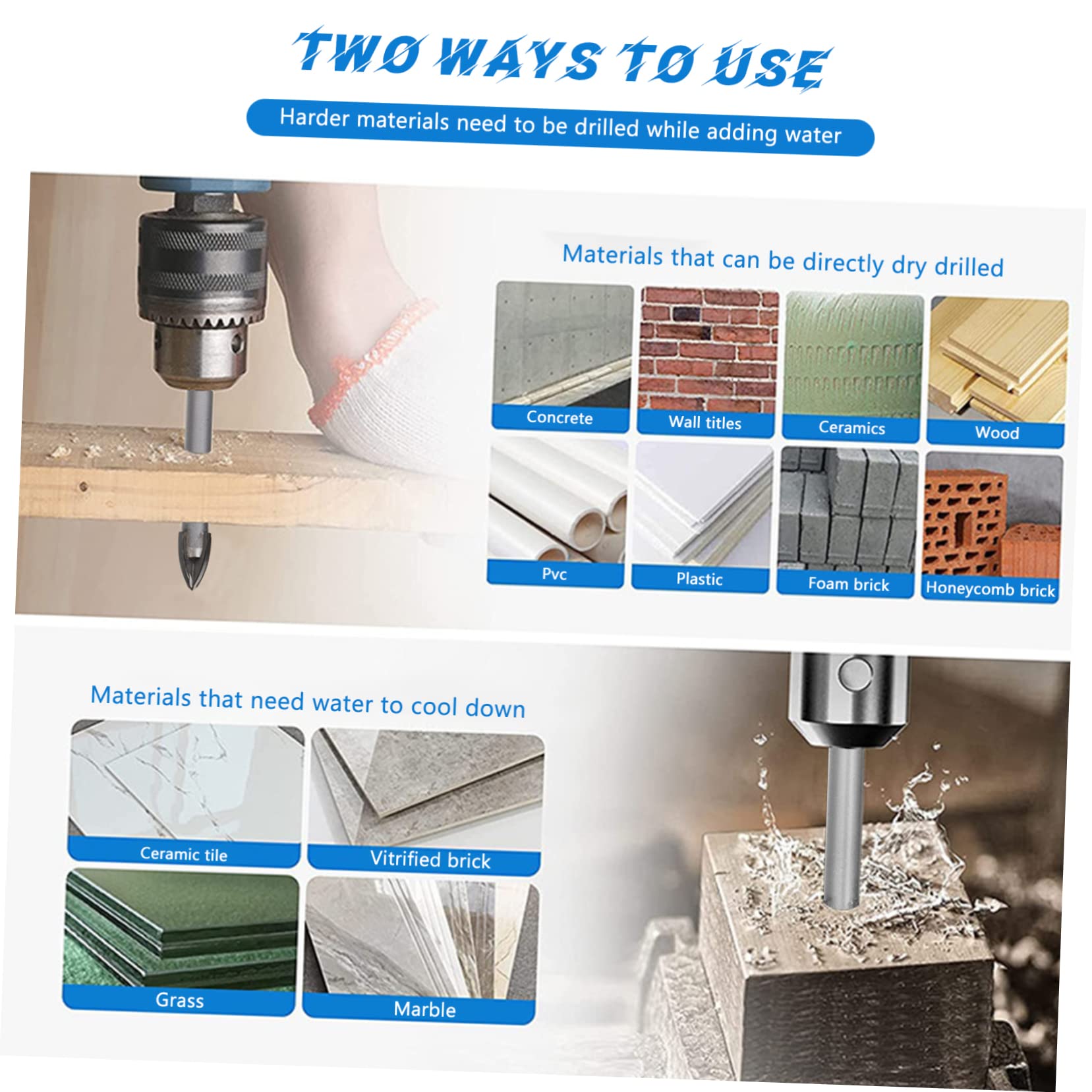 TWO WAYS TO USE

Harder materials need to be drilled while adding water

Materials that can be directly dry drilled

Concrete

Wall titles

Ceramics

Wood

Pvc

Plastic

Foam brick

Honeycomb brick

Materials that need water to cool down

Ceramic tile

Vitrified brick

Grass

Marble