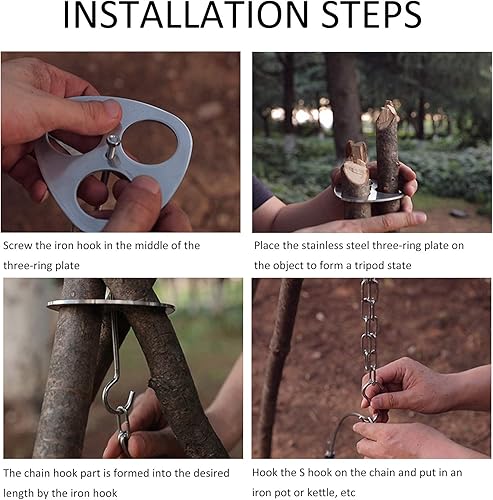 INSTALLATION STEPS

Screw the iron hook in the middle of the three-ring plate

Place the stainless steel three-ring plate on the object to form a tripod state

The chain hook part is formed into the desired length by the iron hook

Hook the S hook on the chain and put in an iron pot or kettle, etc