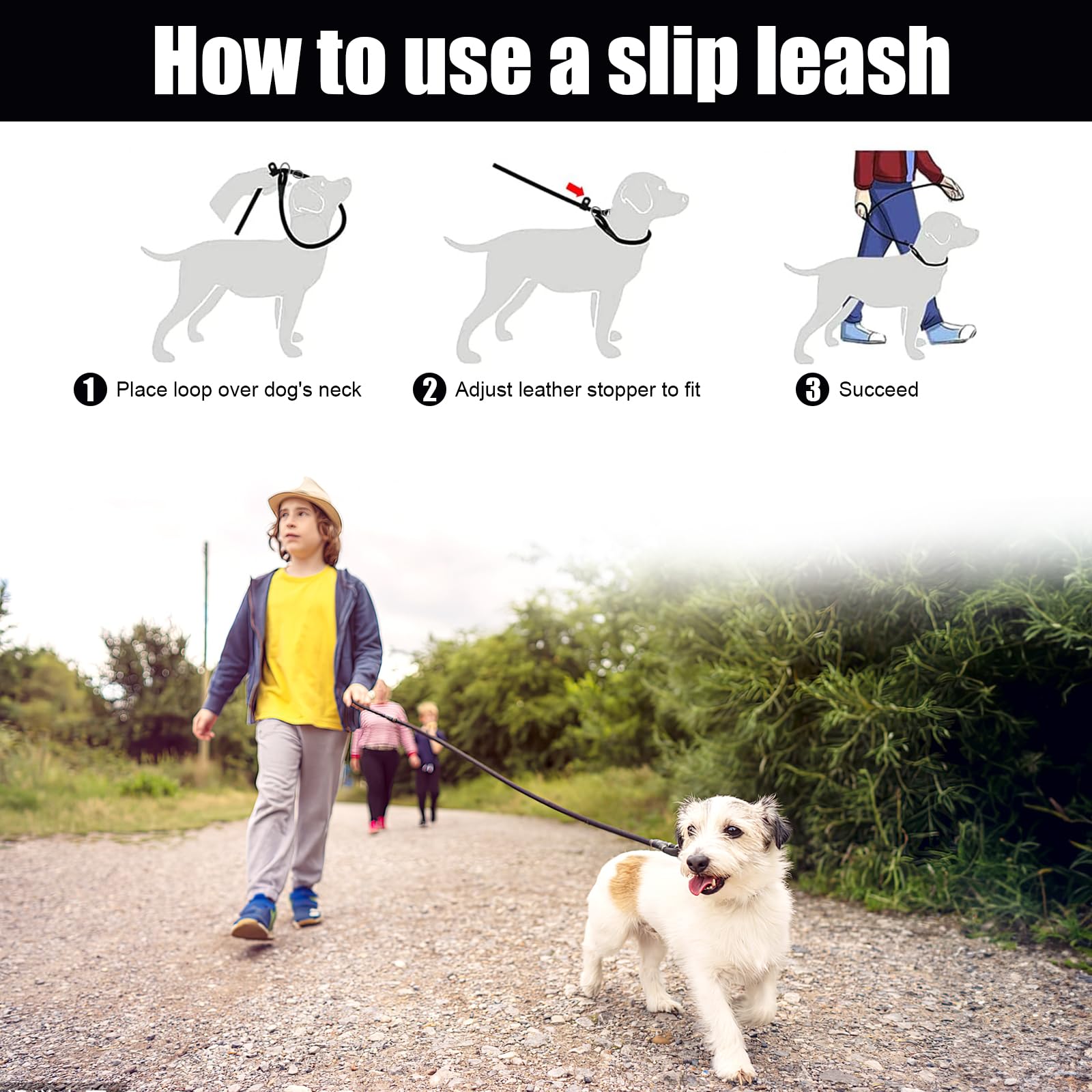 How to use a slip leash

1 Place loop over dog's neck

2 Adjust leather stopper to fit

3 Succeed