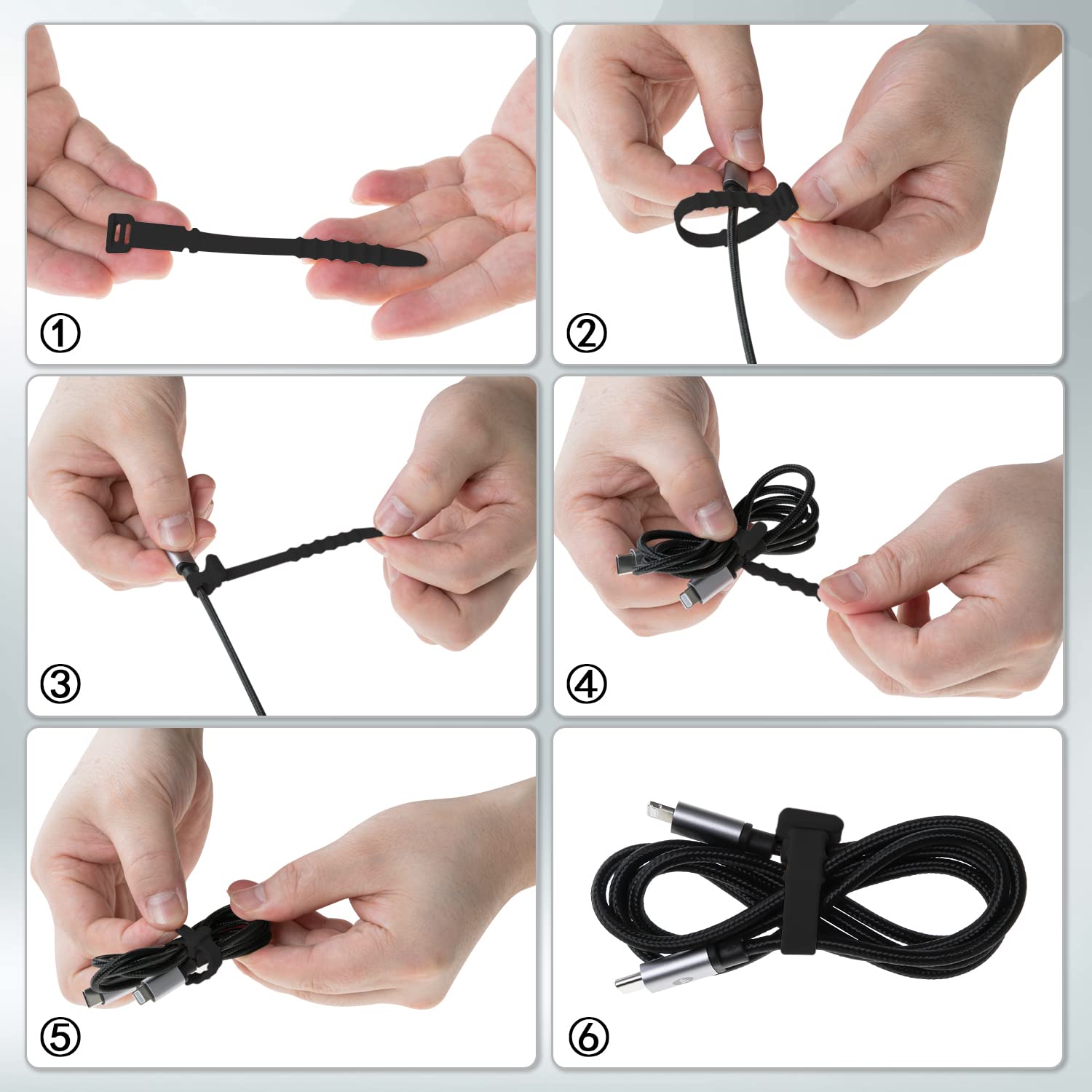 ①

②

③

④

⑤

⑥