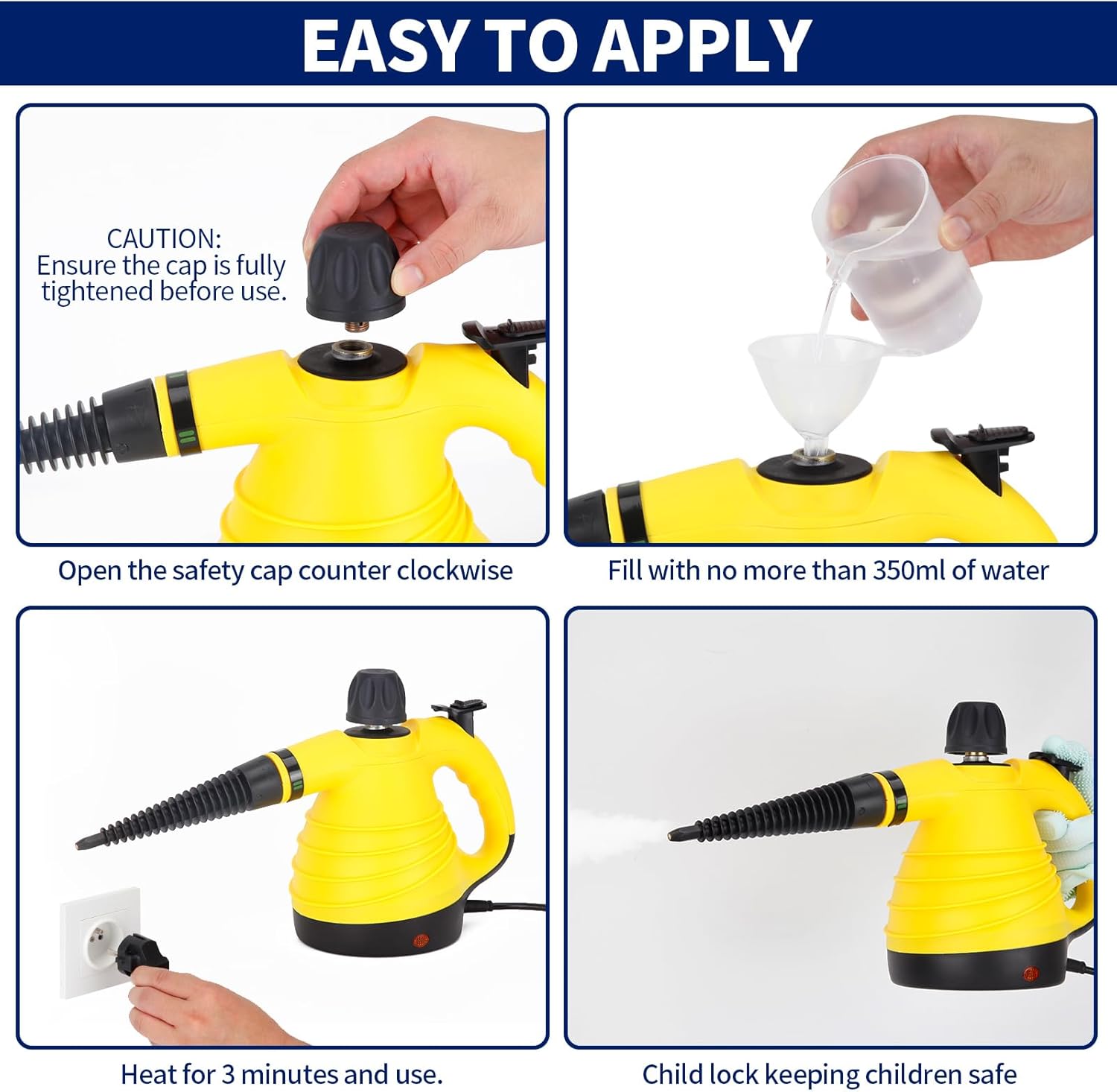 EASY TO APPLY

CAUTION:
Ensure the cap is fully tightened before use.

Open the safety cap counter clockwise

Fill with no more than 350ml of water

Heat for 3 minutes and use.

Child lock keeping children safe