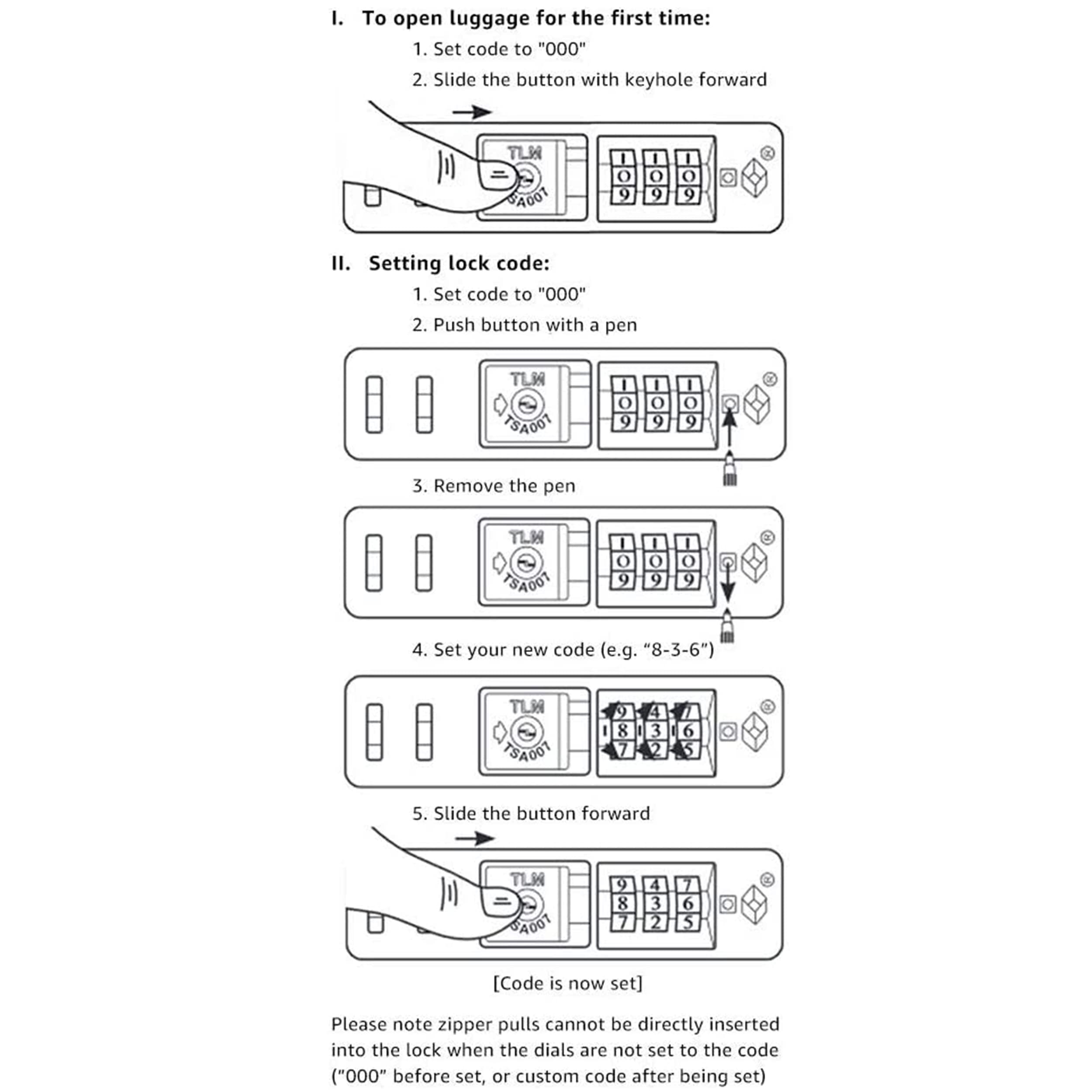 I. To open luggage for the first time:

1. Set code to "000"

2. Slide the button with keyhole forward

TLM

TSA007

1 1 1
0 0 0
9 9 9

II. Setting lock code:

1. Set code to "000"

2. Push button with a pen

TLM

TSA007

1 1 1
0 0 0
9 9 9

3. Remove the pen

TLM

TSA007

1 1 1
0 0 0
9 9 9

4. Set your new code (e.g. “8-3-6”)

TLM

TSA007

9 4 7
8 3 6
7 2 5

5. Slide the button forward

TLM

TSA007

9 4 7
8 3 6
7 2 5

[Code is now set]

Please note zipper pulls cannot be directly inserted into the lock when the dials are not set to the code (“000” before set, or custom code after being set)