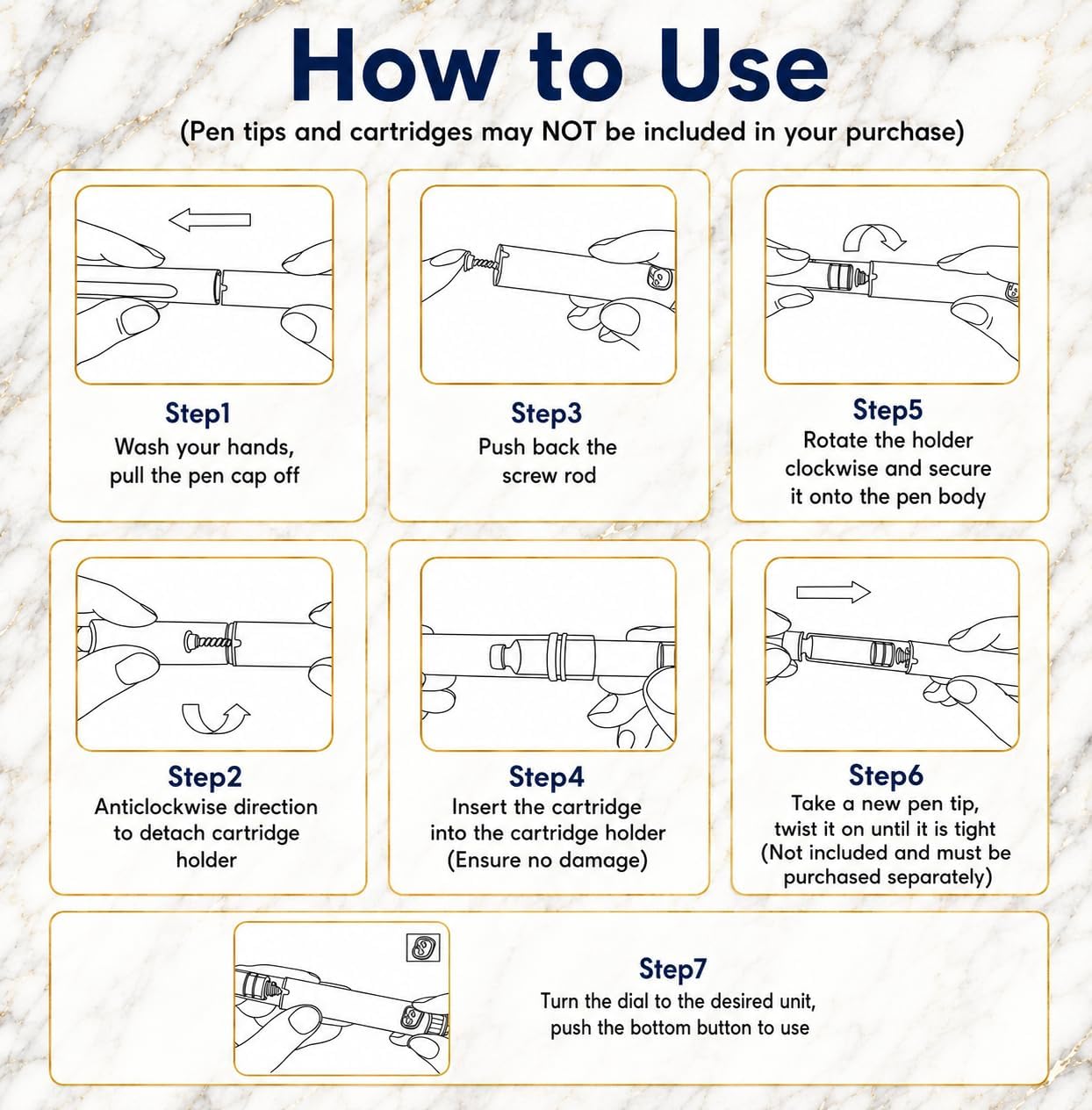 How to Use
(Pen tips and cartridges may NOT be included in your purchase)

Step1
Wash your hands, pull the pen cap off

Step3
Push back the screw rod

Step5
Rotate the holder clockwise and secure it onto the pen body

Step2
Anticlockwise direction to detach cartridge holder

Step4
Insert the cartridge into the cartridge holder (Ensure no damage)

Step6
Take a new pen tip, twist it on until it is tight (Not included and must be purchased separately)

Step7
Turn the dial to the desired unit, push the bottom button to use