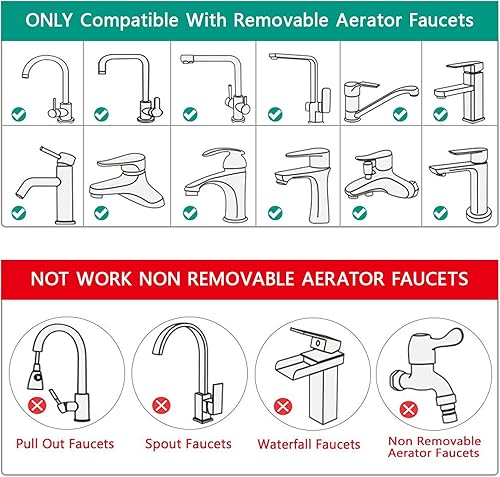 ONLY Compatible With Removable Aerator Faucets

NOT WORK NON REMOVABLE AERATOR FAUCETS

Pull Out Faucets

Spout Faucets

Waterfall Faucets

Non Removable Aerator Faucets