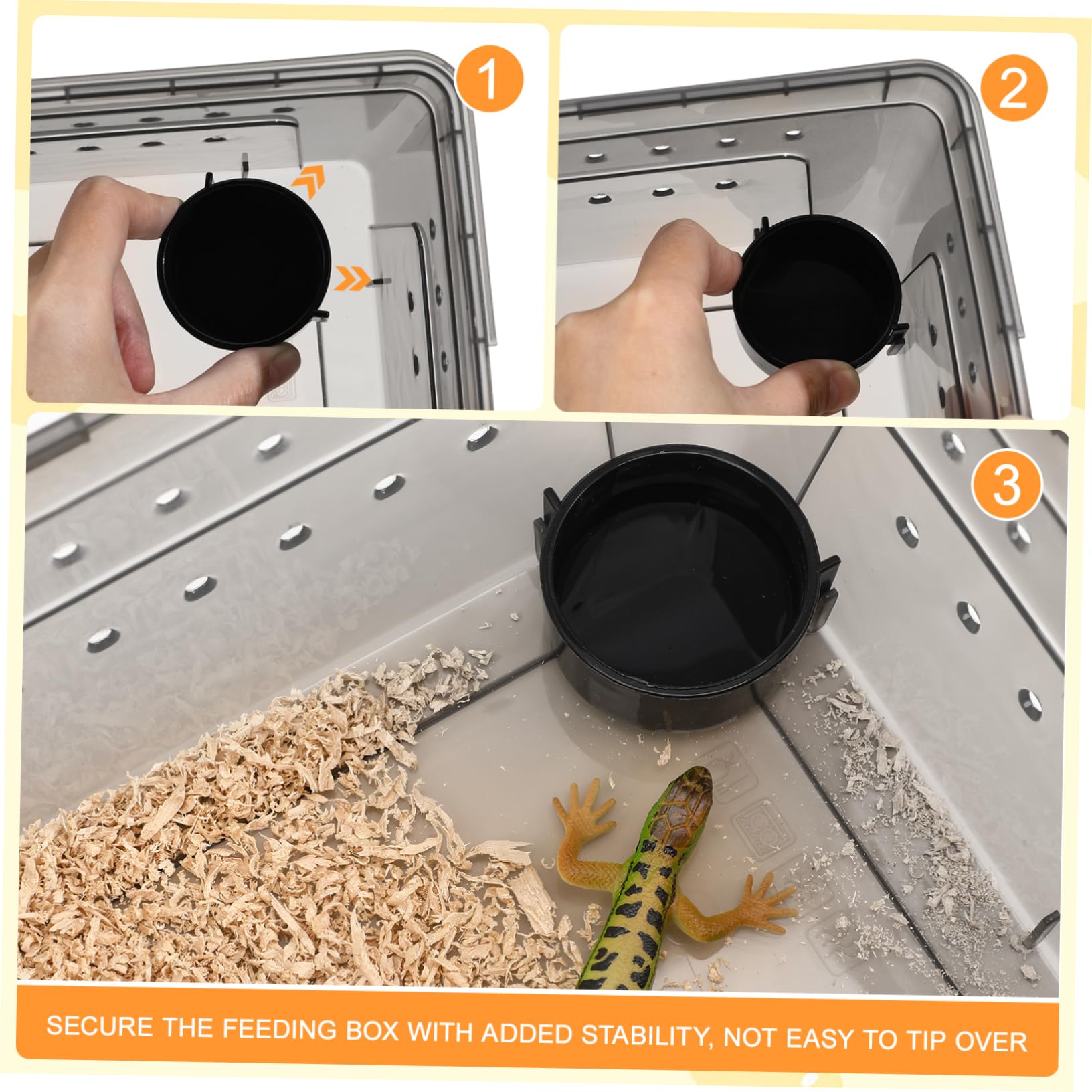 1

2

3

SECURE THE FEEDING BOX WITH ADDED STABILITY, NOT EASY TO TIP OVER