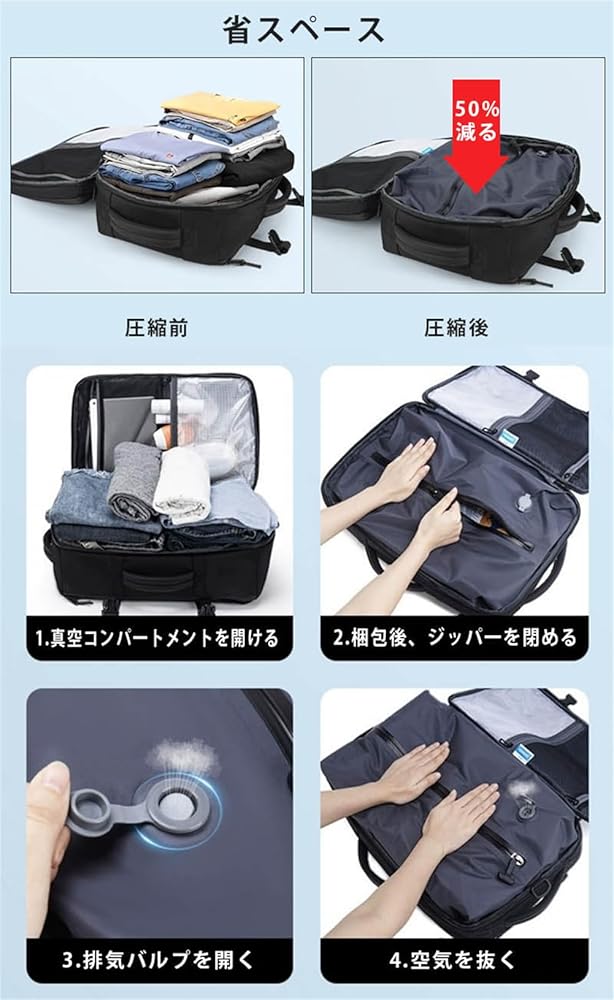 省スペース

50%
減る

圧縮前

圧縮後

1.真空コンパートメントを開ける

2.梱包後、ジッパーを閉める

3.排気バルブを開く

4.空気を抜く