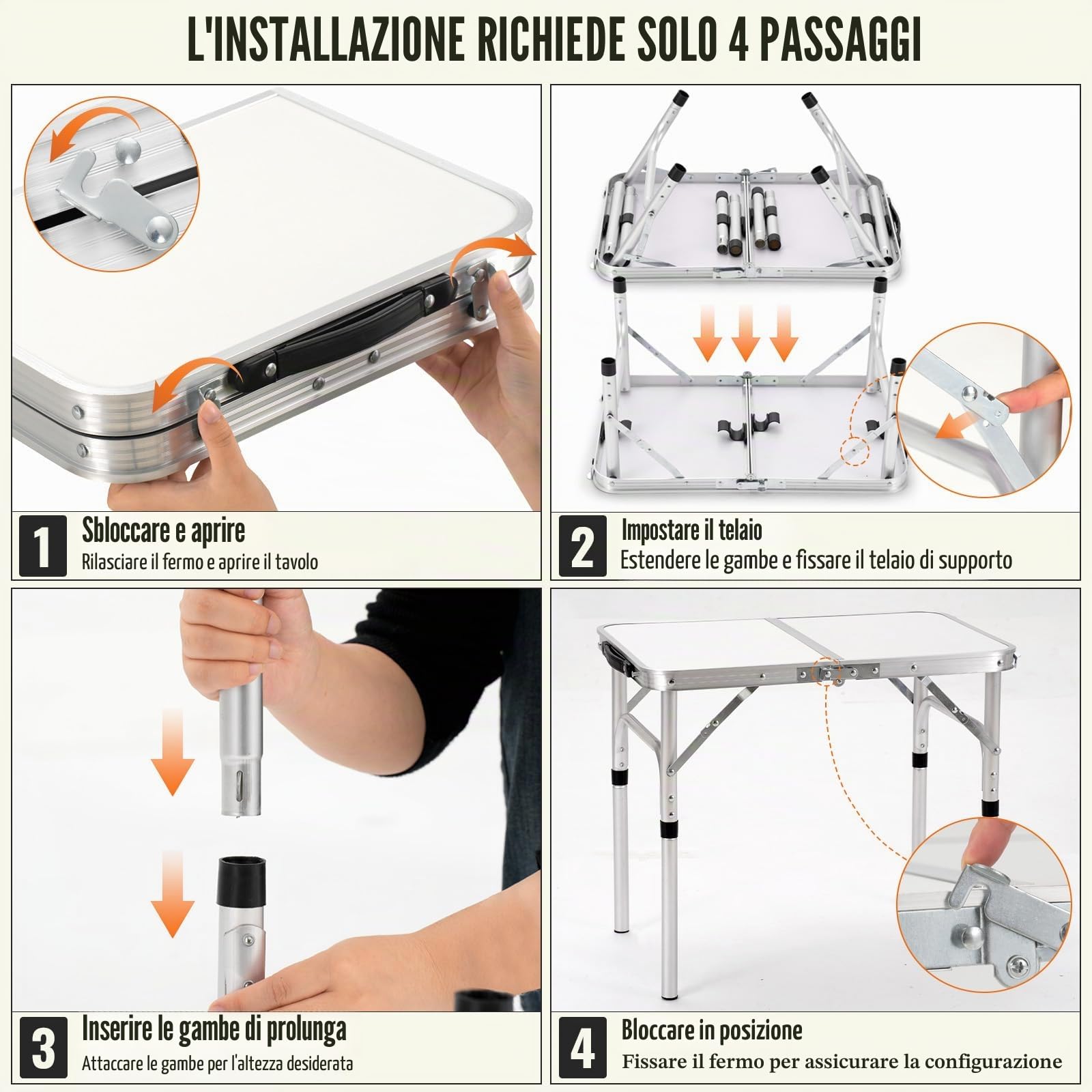 L'INSTALLAZIONE RICHIEDE SOLO 4 PASSAGGI

1 Sbloccare e aprire
Rilasciare il fermo e aprire il tavolo

2 Impostare il telaio
Estendere le gambe e fissare il telaio di supporto

3 Inserire le gambe di prolunga
Attaccare le gambe per l'altezza desiderata

4 Bloccare in posizione
Fissare il fermo per assicurare la configurazione