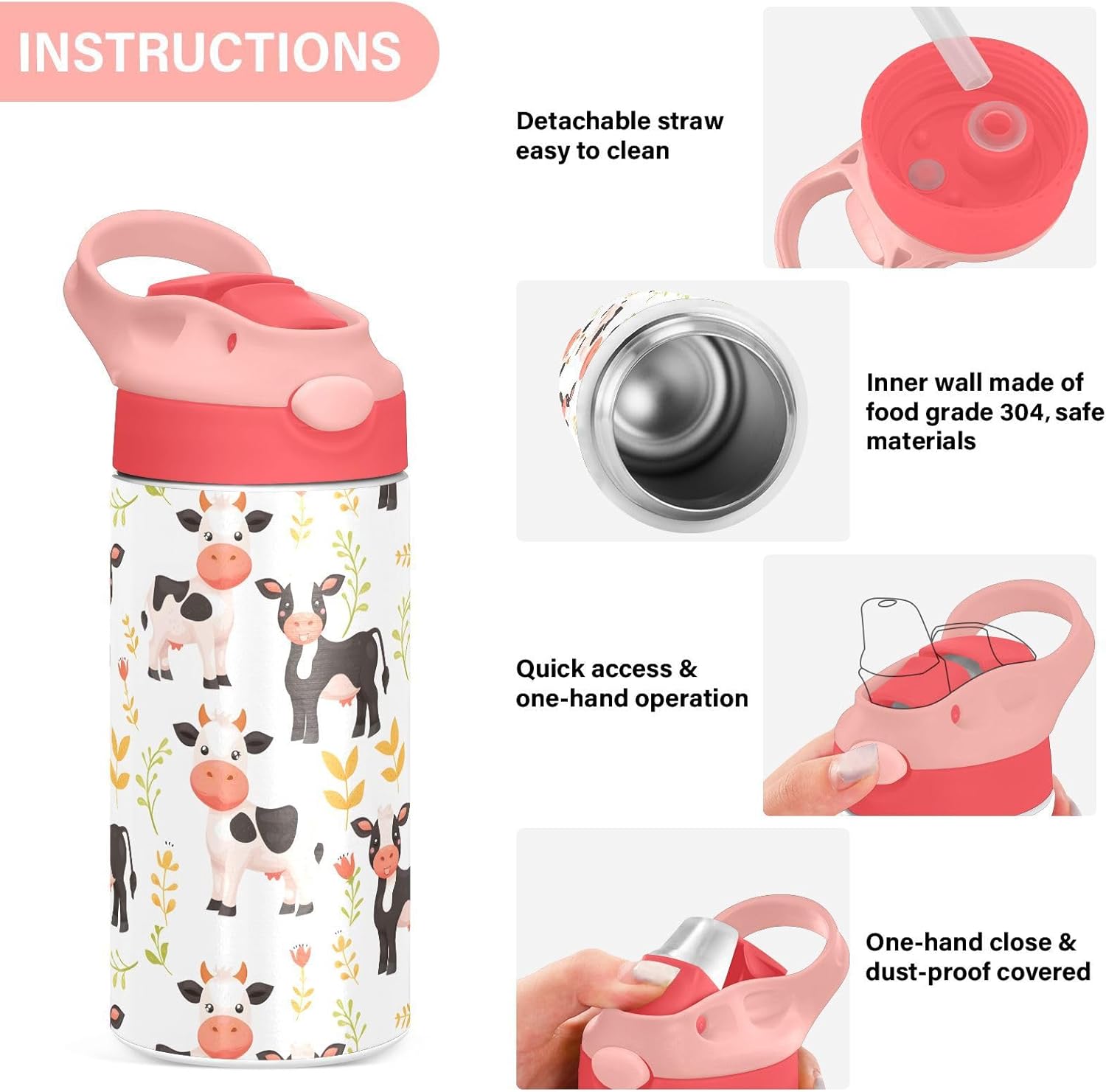 INSTRUCTIONS

Detachable straw easy to clean

Inner wall made of food grade 304, safe materials

Quick access & one-hand operation

One-hand close & dust-proof covered