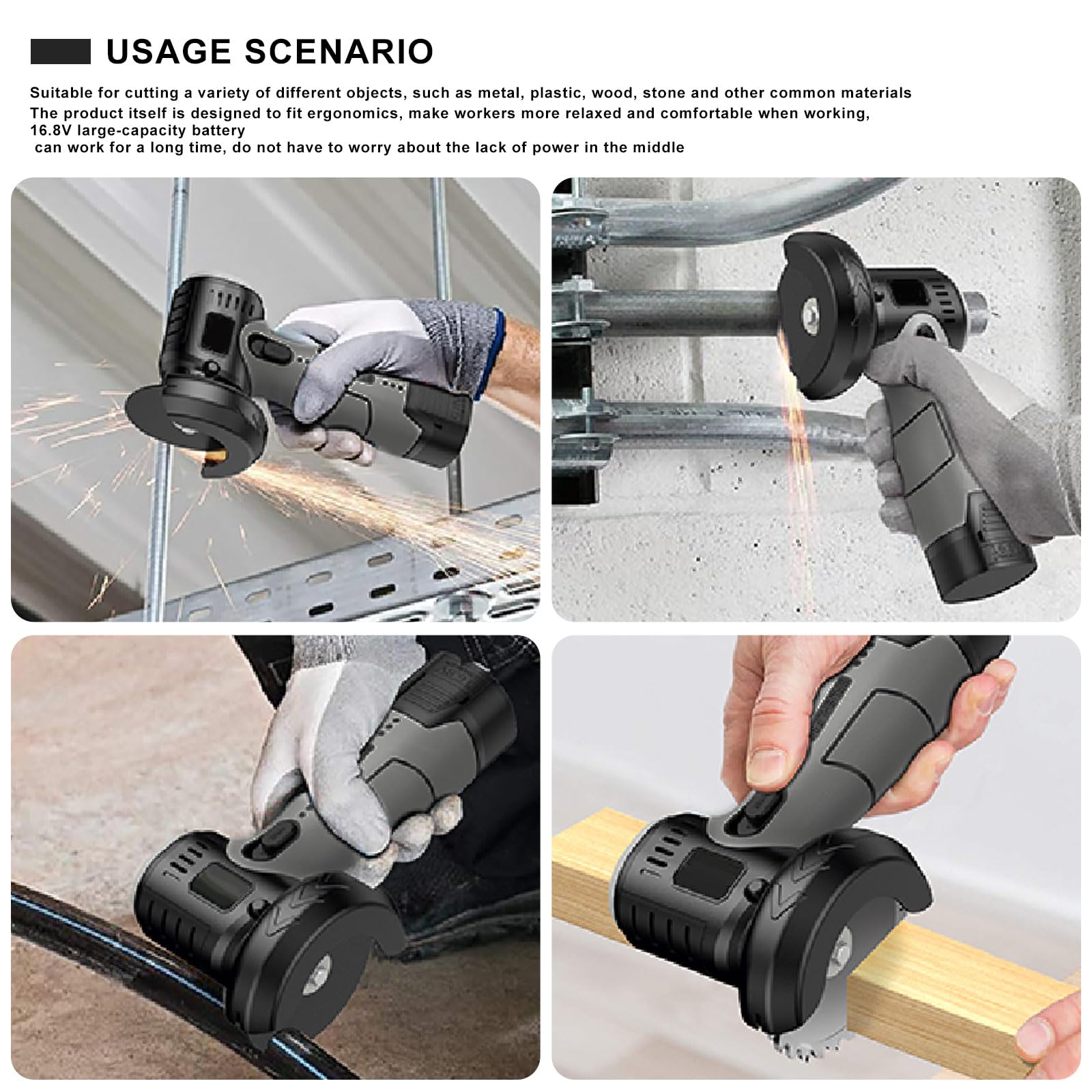 USAGE SCENARIO

Suitable for cutting a variety of different objects, such as metal, plastic, wood, stone and other common materials
The product itself is designed to fit ergonomics, make workers more relaxed and comfortable when working, 16.8V large-capacity battery
can work for a long time, do not have to worry about the lack of power in the middle