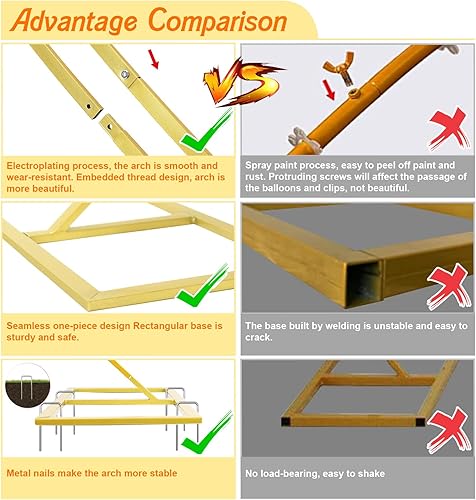 Advantage Comparison

VS

Electroplating process, the arch is smooth and wear-resistant. Embedded thread design, arch is more beautiful.

Spray paint process, easy to peel off paint and rust. Protruding screws will affect the passage of the balloons and clips, not beautiful.

Seamless one-piece design Rectangular base is sturdy and safe.

The base built by welding is unstable and easy to crack.

Metal nails make the arch more stable

No load-bearing, easy to shake