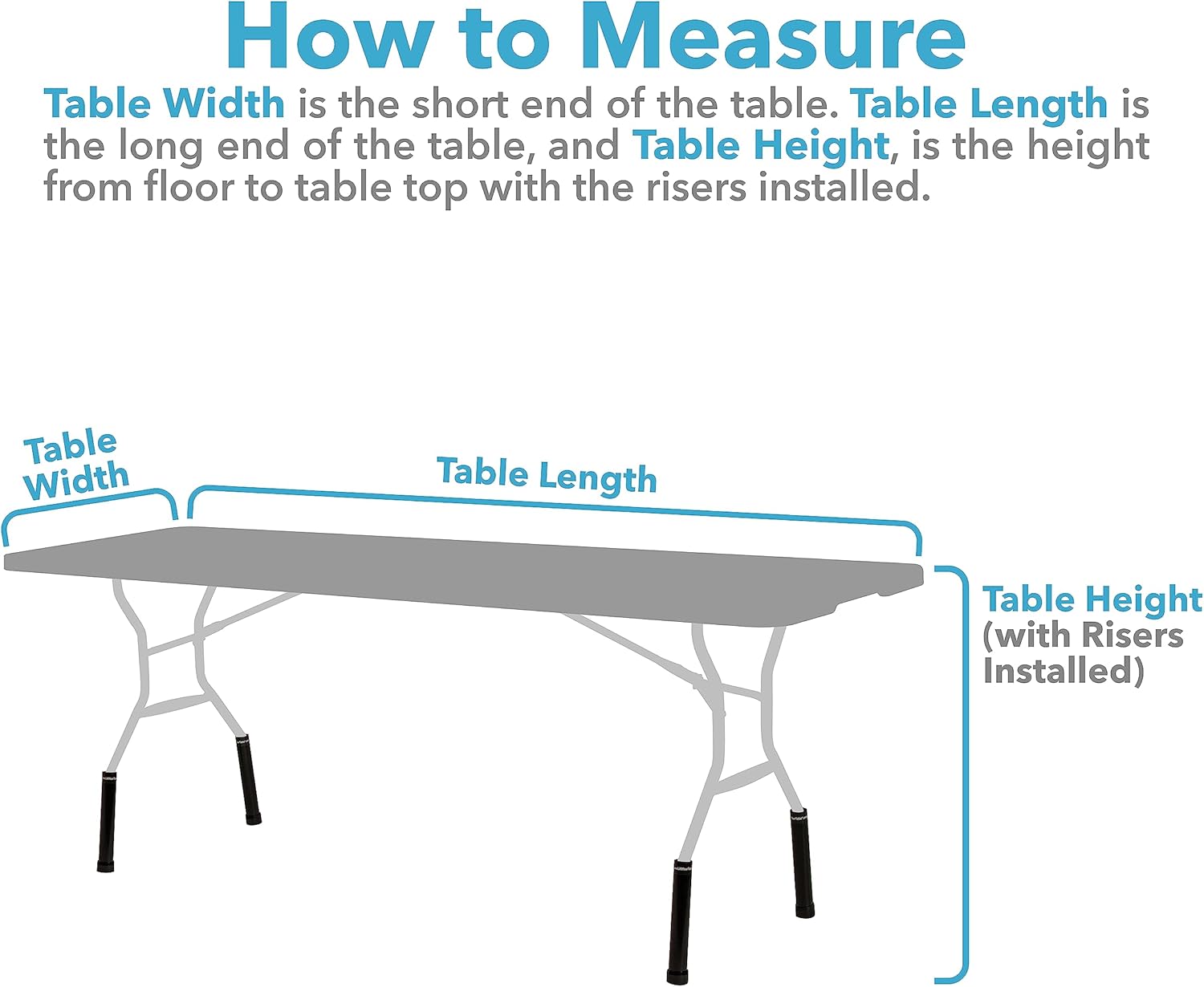 How to Measure

Table Width is the short end of the table. Table Length is the long end of the table, and Table Height, is the height from floor to table top with the risers installed.

Table Width

Table Length

Table Height (with Risers Installed)