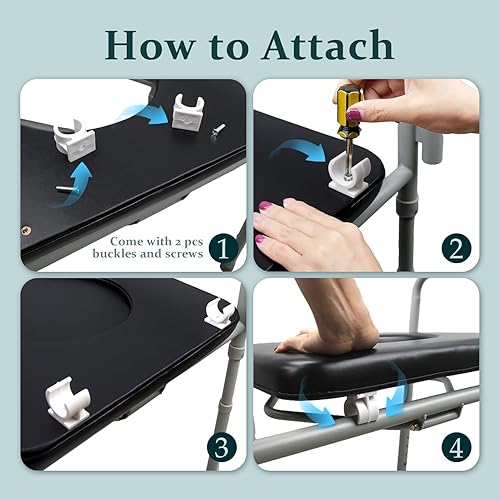 How to Attach

Come with 2 pcs buckles and screws

1

2

3

4