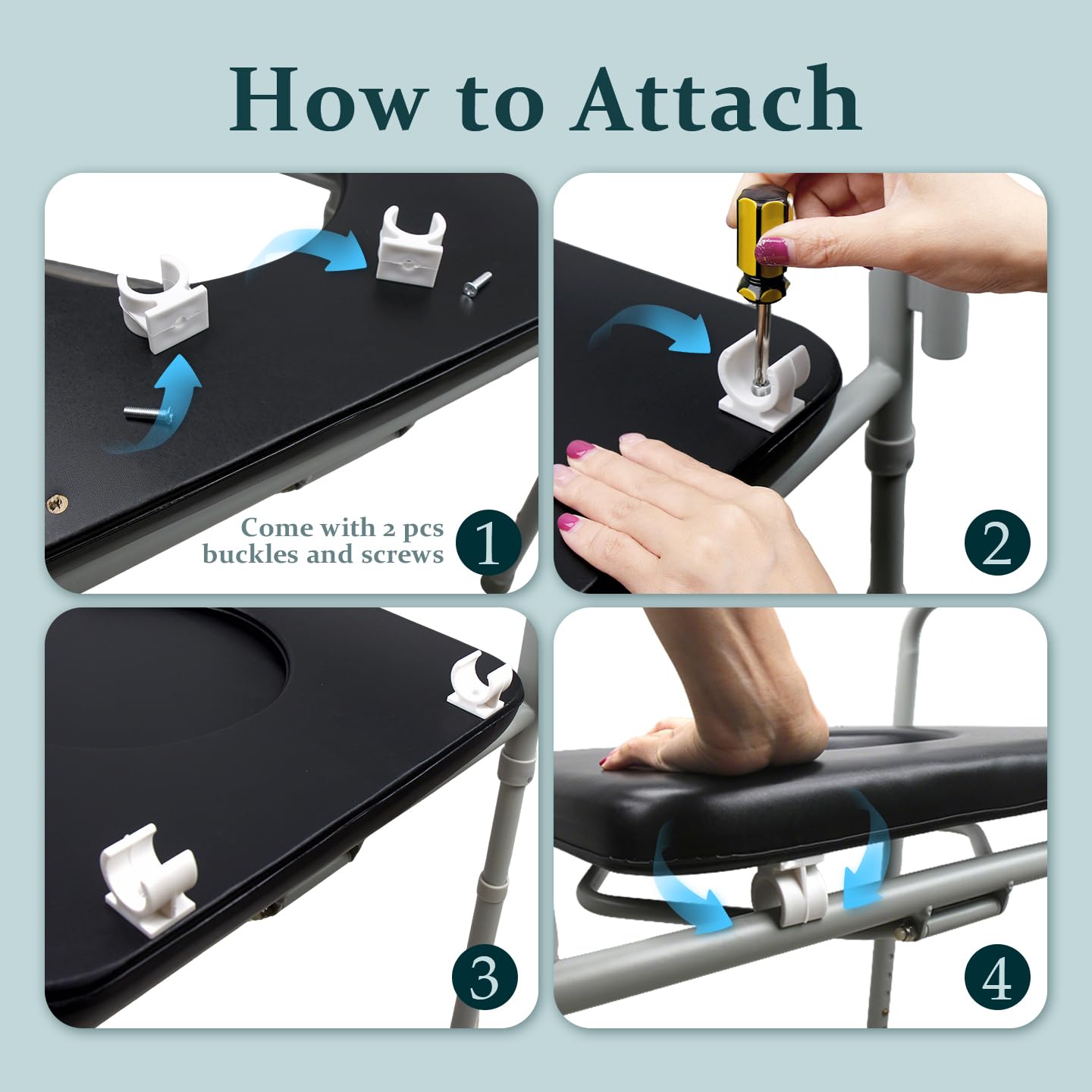 How to Attach

Come with 2 pcs buckles and screws

1

2

3

4