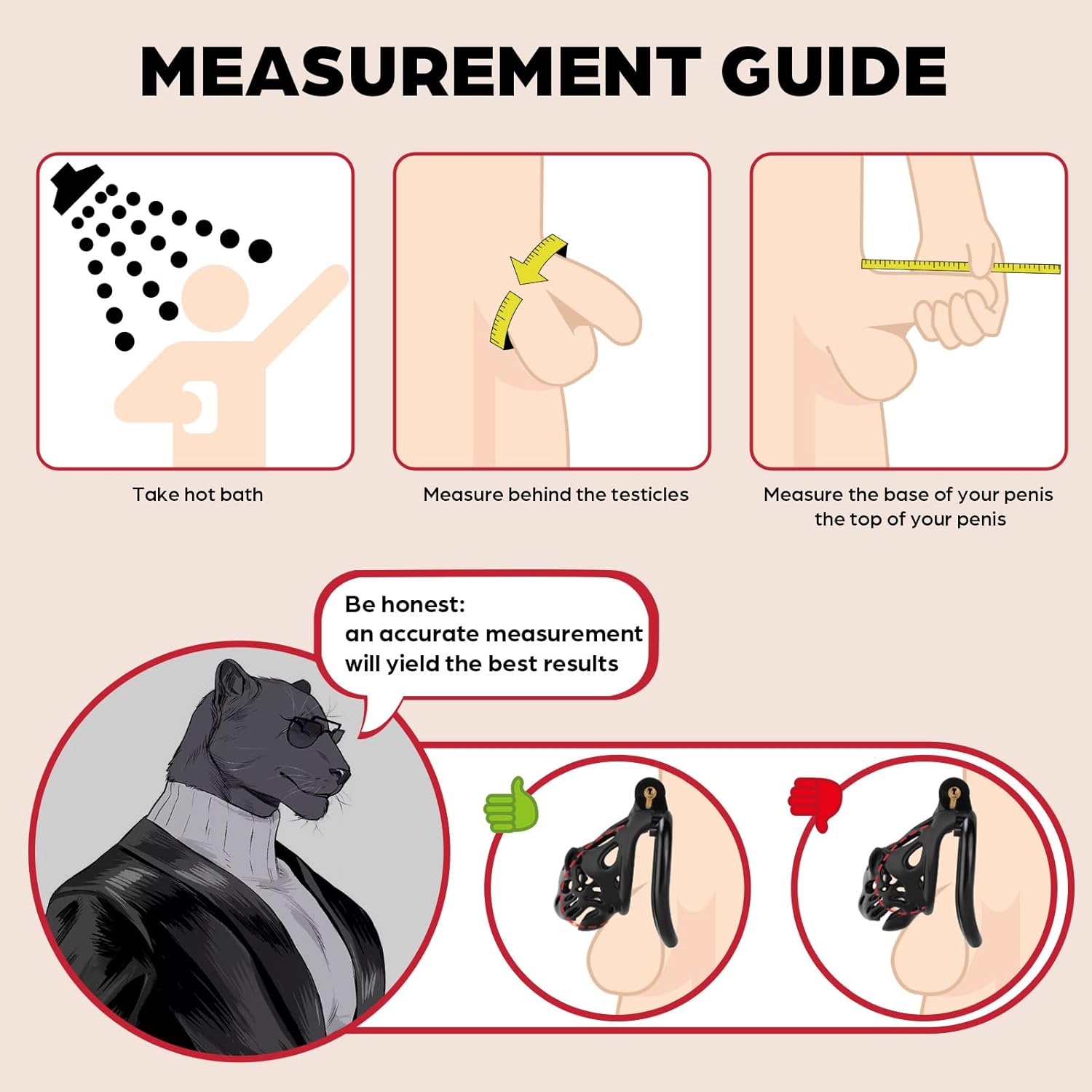 MEASUREMENT GUIDE

Take hot bath

Measure behind the testicles

Measure the base of your penis the top of your penis

Be honest:
an accurate measurement will yield the best results