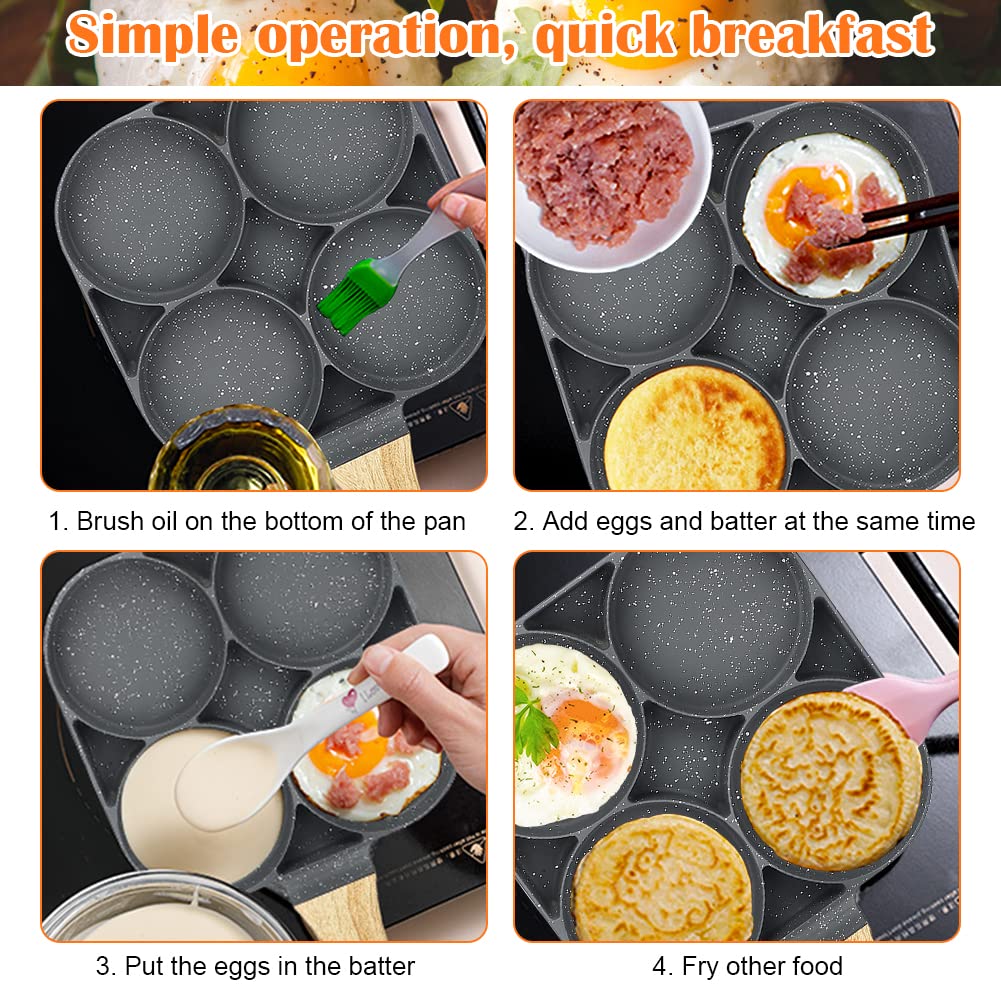 Simple operation, quick breakfast

1. Brush oil on the bottom of the pan

2. Add eggs and batter at the same time

3. Put the eggs in the batter

4. Fry other food