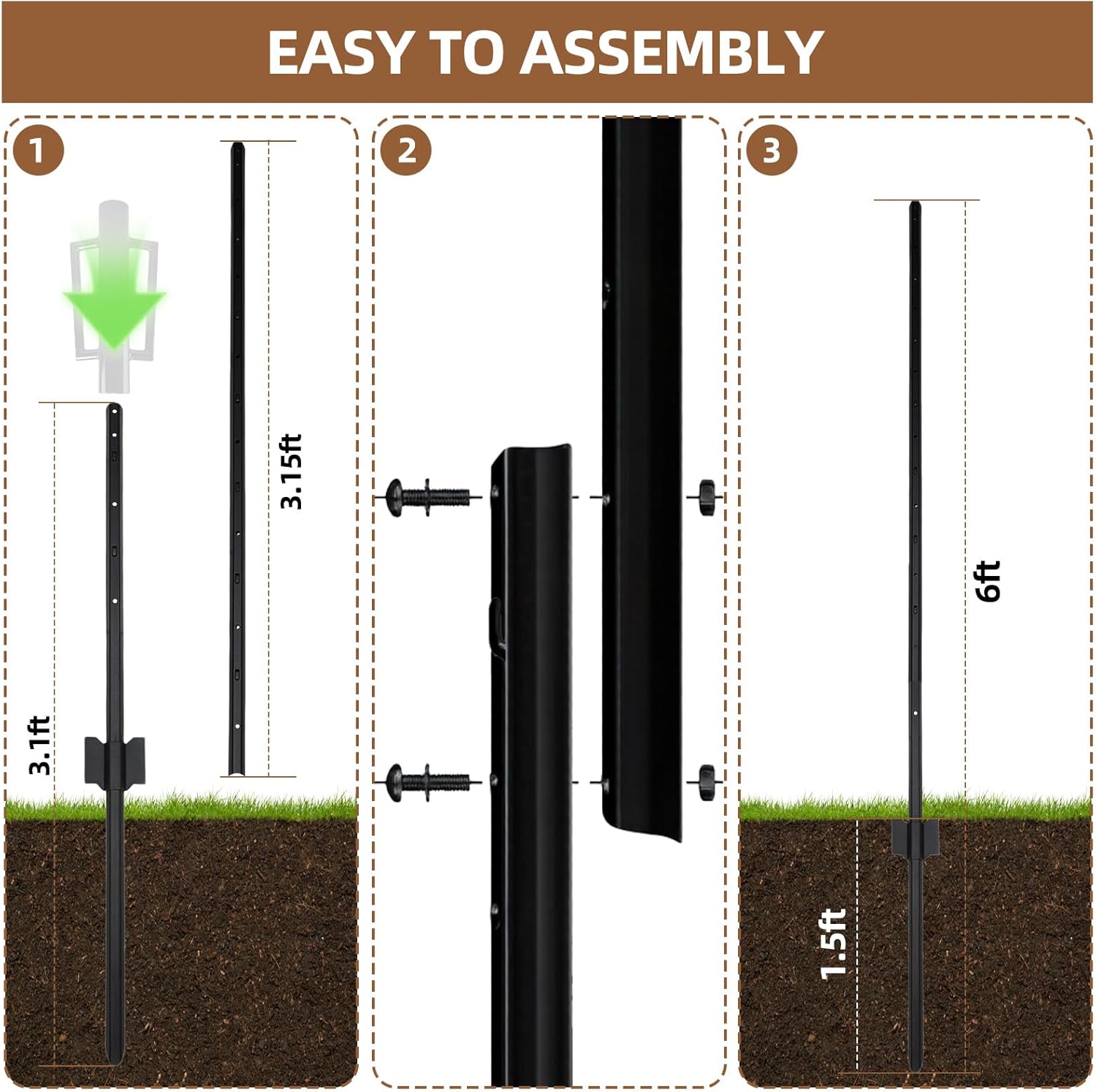 EASY TO ASSEMBLY

1

3.1ft

3.15ft

2

3

6ft

1.5ft