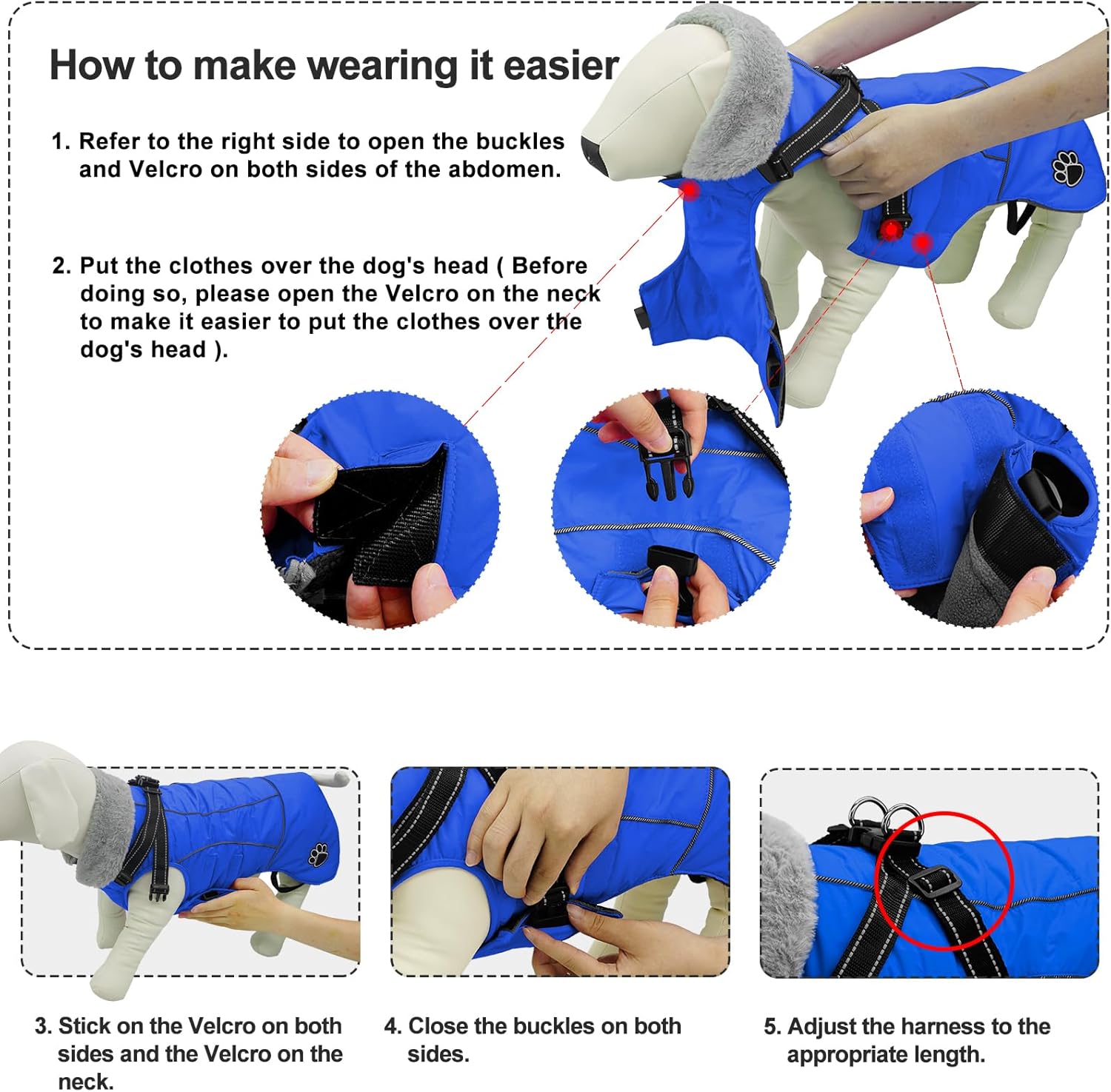 How to make wearing it easier

1. Refer to the right side to open the buckles and Velcro on both sides of the abdomen.

2. Put the clothes over the dog's head ( Before doing so, please open the Velcro on the neck to make it easier to put the clothes over the dog's head ).

3. Stick on the Velcro on both sides and the Velcro on the neck.

4. Close the buckles on both sides.

5. Adjust the harness to the appropriate length.