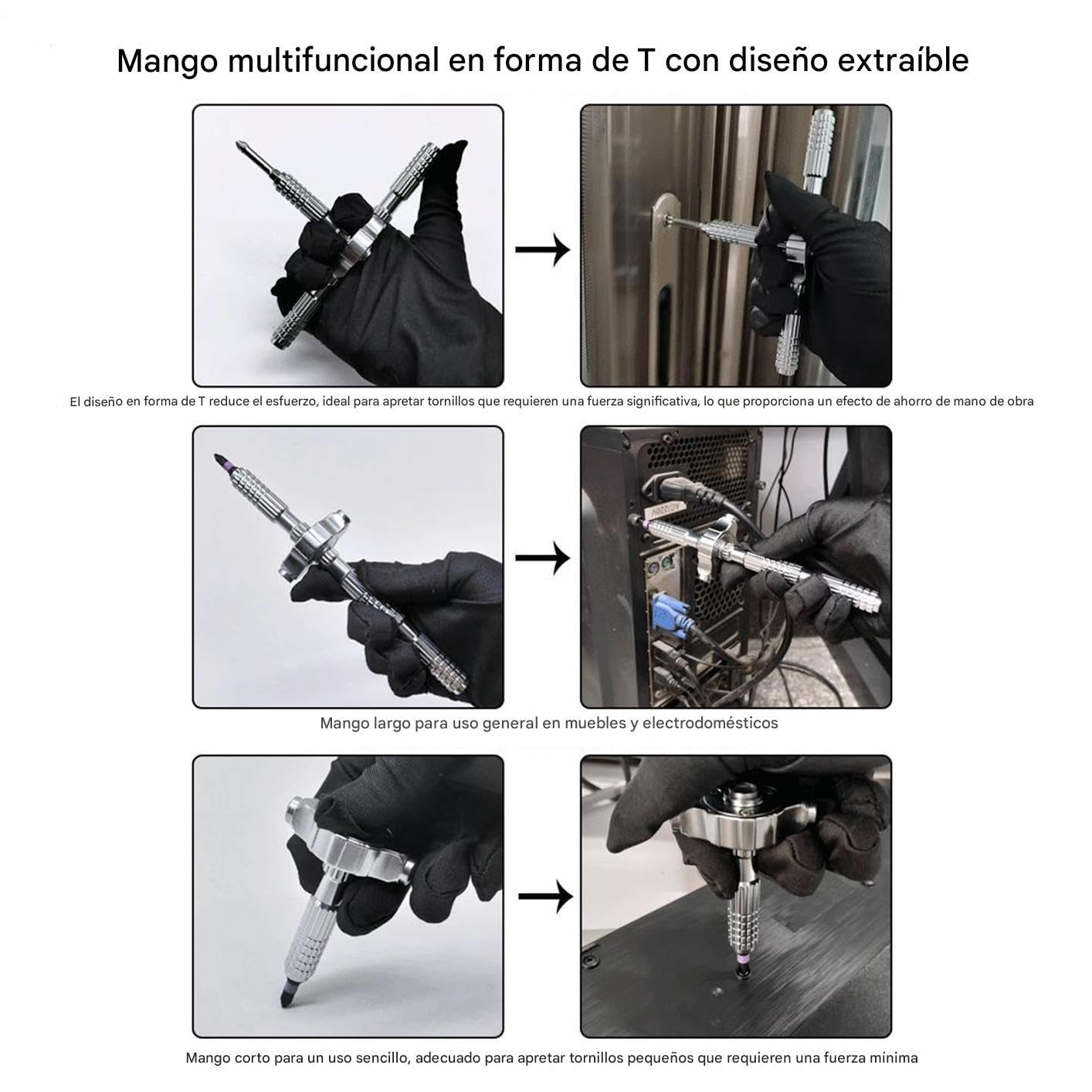 Mango multifuncional en forma de T con diseño extraíble

El diseño en forma de T reduce el esfuerzo, ideal para apretar tornillos que requieren una fuerza significativa, lo que proporciona un efecto de ahorro de mano de obra

Mango largo para uso general en muebles y electrodomésticos

Mango corto para un uso sencillo, adecuado para apretar tornillos pequeños que requieren una fuerza mínima