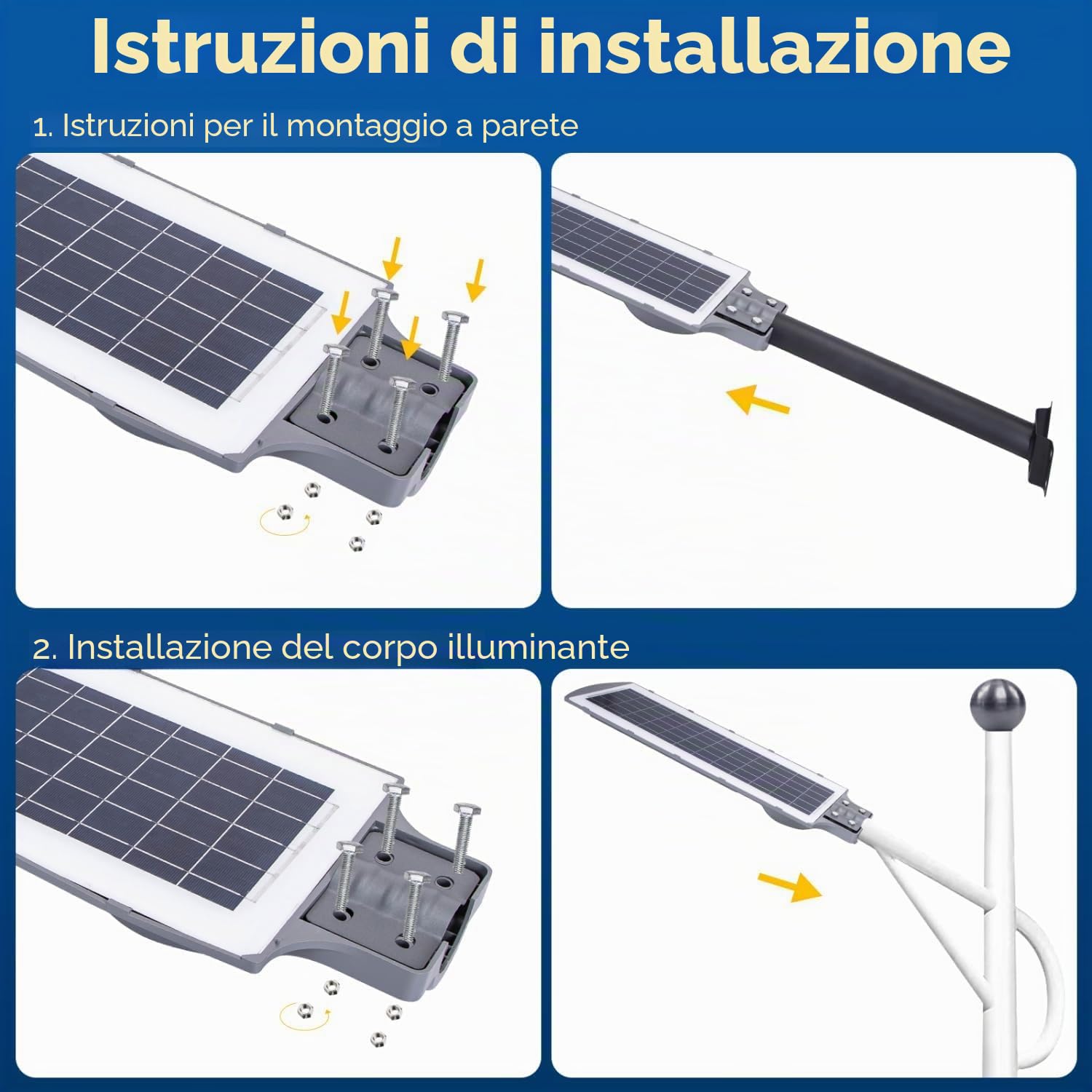 Istruzioni di installazione

1. Istruzioni per il montaggio a parete

2. Installazione del corpo illuminante