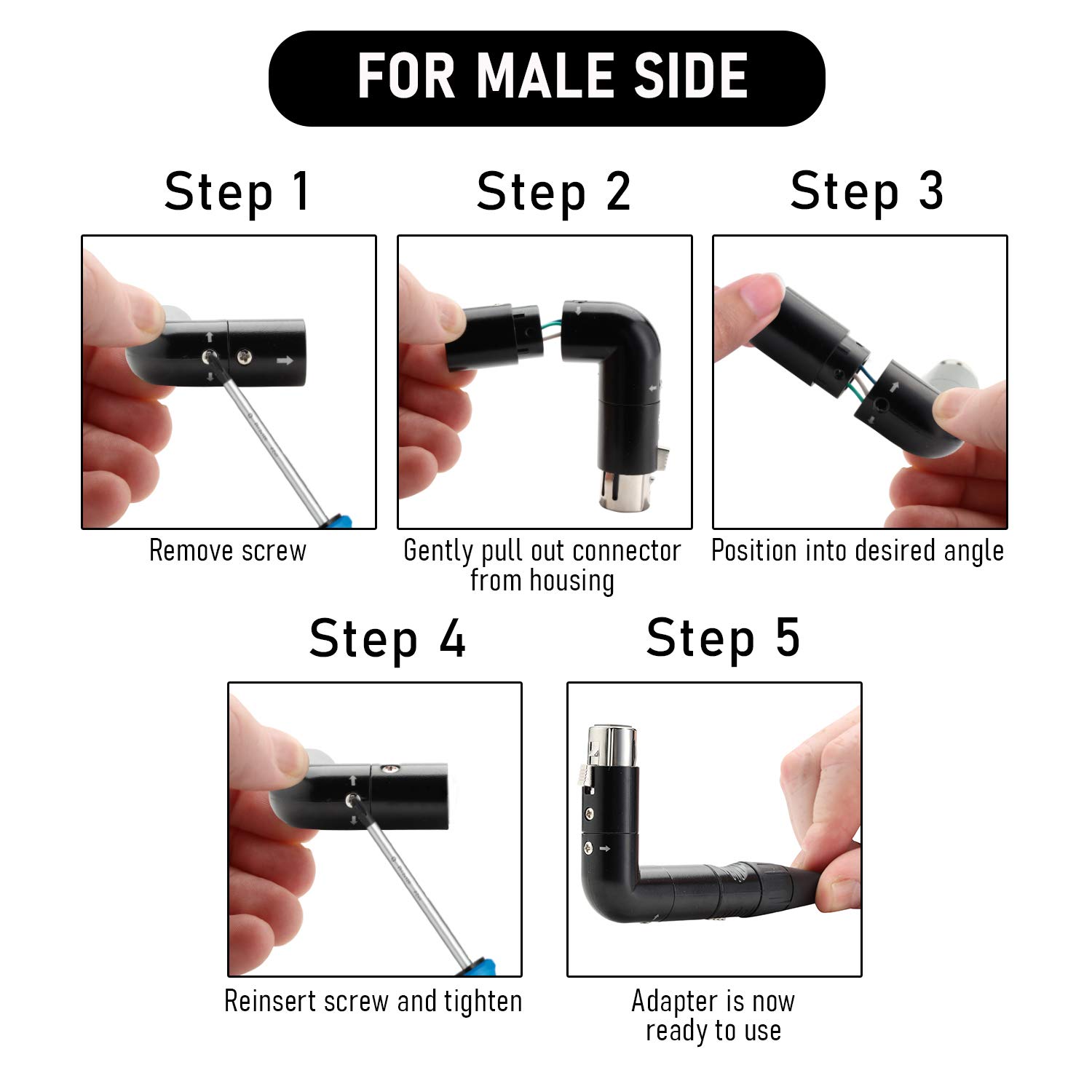 FOR MALE SIDE

Step 1

Remove screw

Step 2

Gently pull out connector from housing

Step 3

Position into desired angle

Step 4

Reinsert screw and tighten

Step 5

Adapter is now ready to use