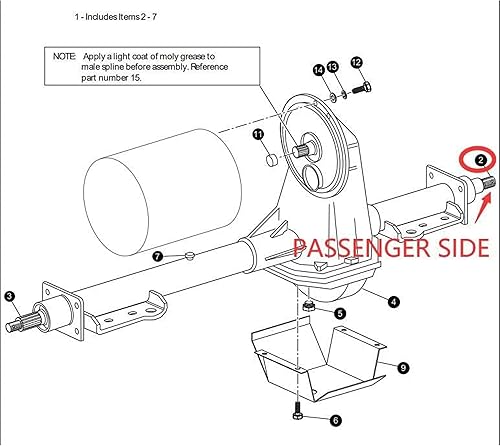 1 - Includes Items 2 - 7

NOTE: Apply a light coat of moly grease to male spline before assembly. Reference part number 15.

14
13
12
11
2
PASSENGER SIDE
7
3
4
5
9
6