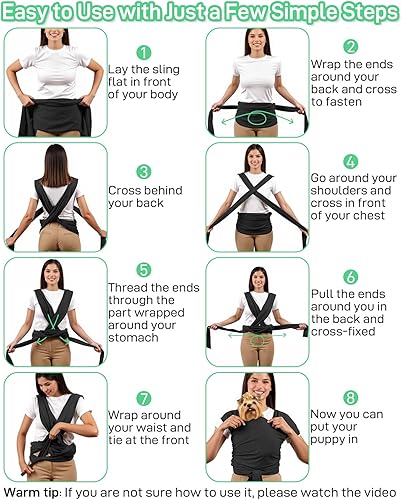 Easy to Use with Just a Few Simple Steps

1
Lay the sling flat in front of your body

2
Wrap the ends around your back and cross to fasten

3
Cross behind your back

4
Go around your shoulders and cross in front of your chest

5
Thread the ends through the part wrapped around your stomach

6
Pull the ends around you in the back and cross-fixed

7
Wrap around your waist and tie at the front

8
Now you can put your puppy in

Warm tip: If you are not sure how to use it, please watch the video