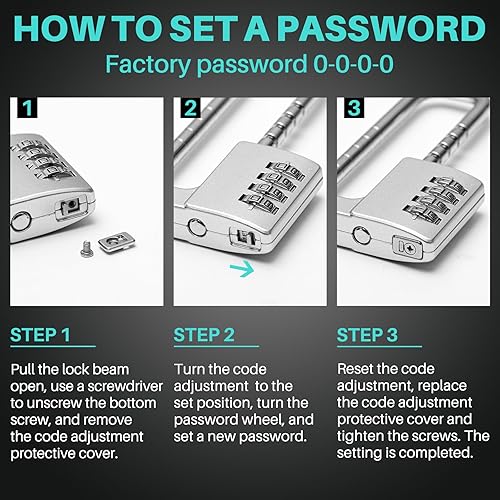 HOW TO SET A PASSWORD

Factory password 0-0-0-0

1

2

3

STEP 1

Pull the lock beam open, use a screwdriver to unscrew the bottom screw, and remove the code adjustment protective cover.

STEP 2

Turn the code adjustment to the set position, turn the password wheel, and set a new password.

STEP 3

Reset the code adjustment, replace the code adjustment protective cover and tighten the screws. The setting is completed.